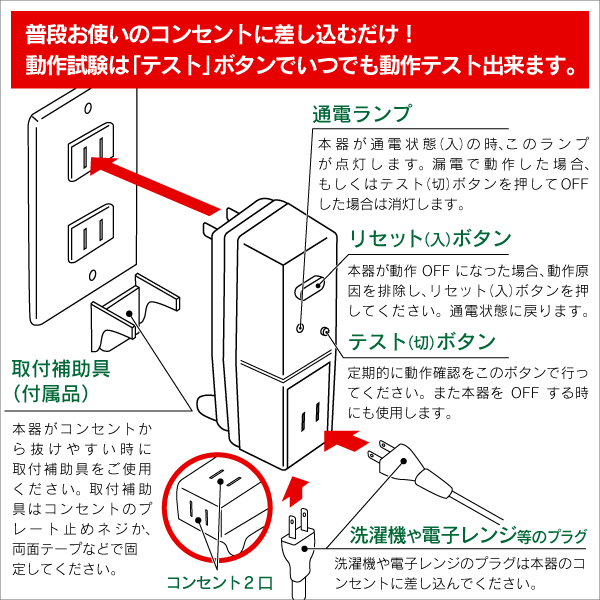 普段お使いのコンセントに差し込むだけ！
動作試験は「テスト」ボタンでいつでも動作テスト出来ます。

通電ランプ

本器が通電状態(入)の時、このランプが点灯します。漏電で動作した場合、もしくはテスト(切)ボタンを押してOFFした場合は消灯します。

リセット(入)ボタン

本器が動作 OFF になった場合、動作原因を排除し、リセット(入)ボタンを押してください。通電状態に戻ります。

テスト(切)ボタン

定期的に動作確認をこのボタンで行ってください。また本器を OFF する時にも使用します。

取付補助具
(付属品)

本器がコンセントから抜けやすい時に取付補助具をご使用ください。取付補助具はコンセントのプレート止めネジか、両面テープなどで固定してください。

コンセント２口

洗濯機や電子レンジ等のプラグ

洗濯機や電子レンジのプラグは本器のコンセントに差し込んでください。