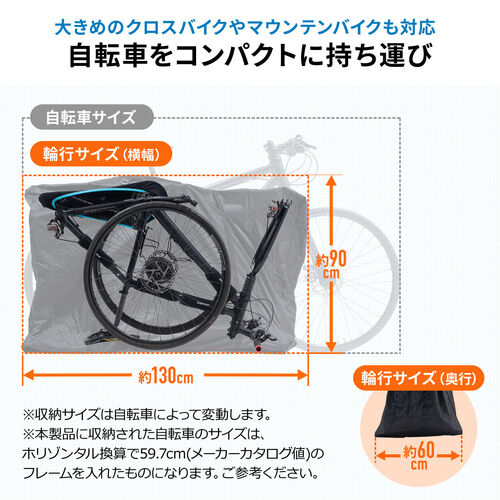 大きめのクロスバイクやマウンテンバイクも対応
自転車をコンパクトに持ち運び

自転車サイズ
輪行サイズ（横幅）

約90cm

約130cm

輪行サイズ（奥行）

約60cm

※収納サイズは自転車によって変動します。
※本製品に収納された自転車のサイズは、ホリゾンタル換算で59.7cm(メーカーカタログ値)のフレームを入れたものになります。ご参考ください。