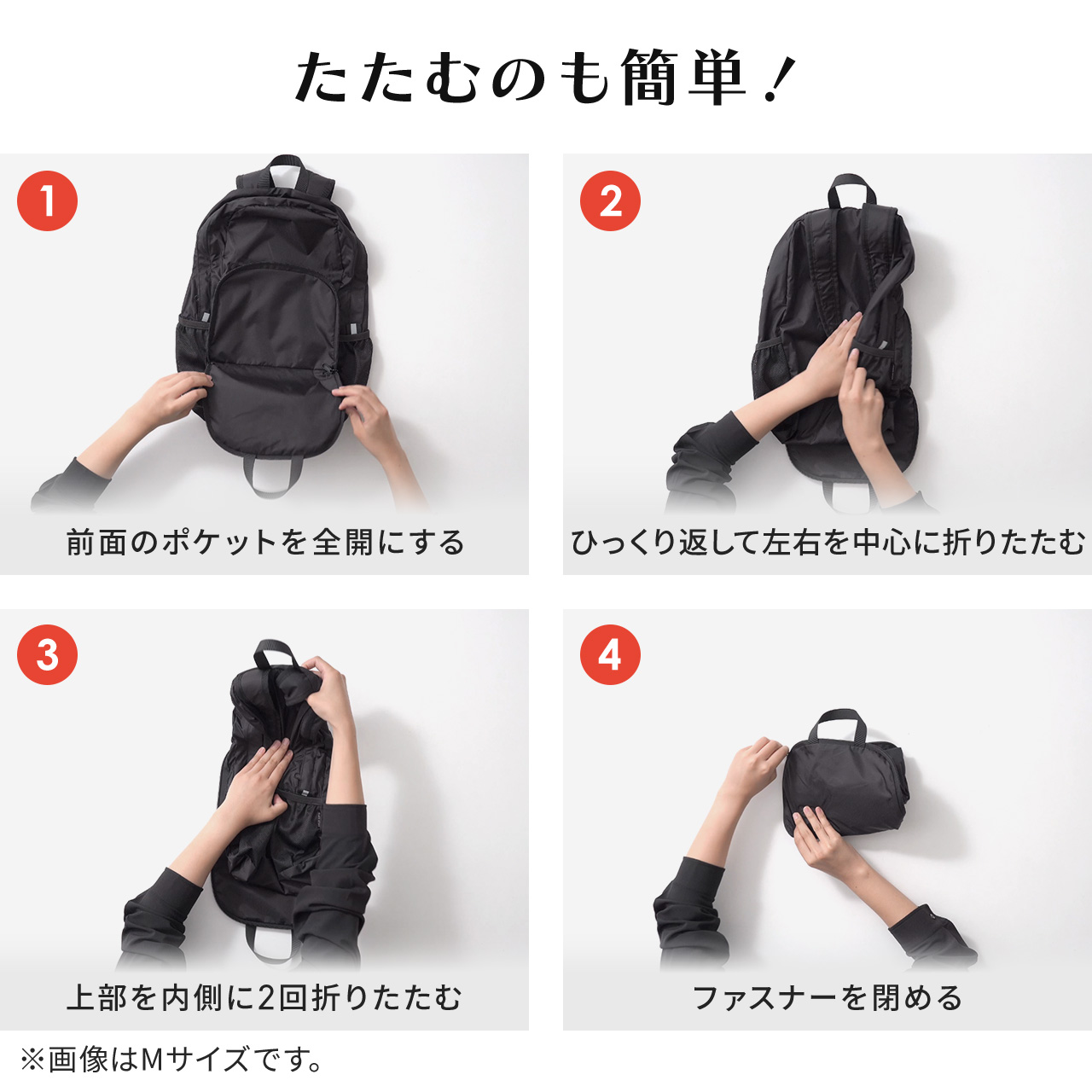 たたむのも簡単！

1
前面のポケットを全開にする

2
ひっくり返して左右を中心に折りたたむ

3
上部を内側に2回折りたたむ

4
ファスナーを閉める

※画像はMサイズです。