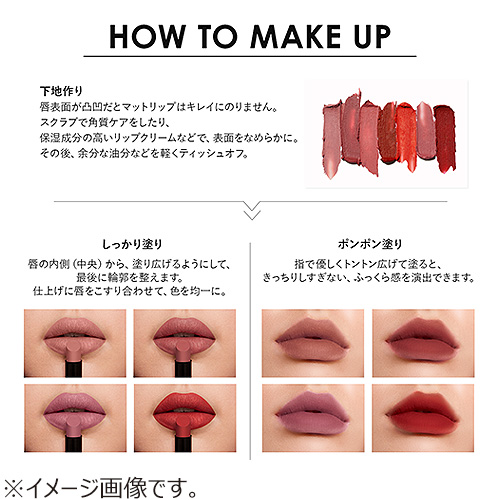 HOW TO MAKE UP

下地作り
唇表面が凸凹だとマットリップはキレイにのりません。
スクラブで角質ケアをしたり、
保湿成分の高いリップクリームなどで、表面をなめらかに。
その後、余分な油分などを軽くティッシュオフ。

しっかり塗り
唇の内側（中央）から、塗り広げるようにして、
最後に輪郭を整えます。
仕上げに唇をこすり合わせて、色を均一に。

ポンポン塗り
指で優しくトントン広げて塗ると、
きっちりしすぎない、ふっくら感を演出できます。

※イメージ画像です。