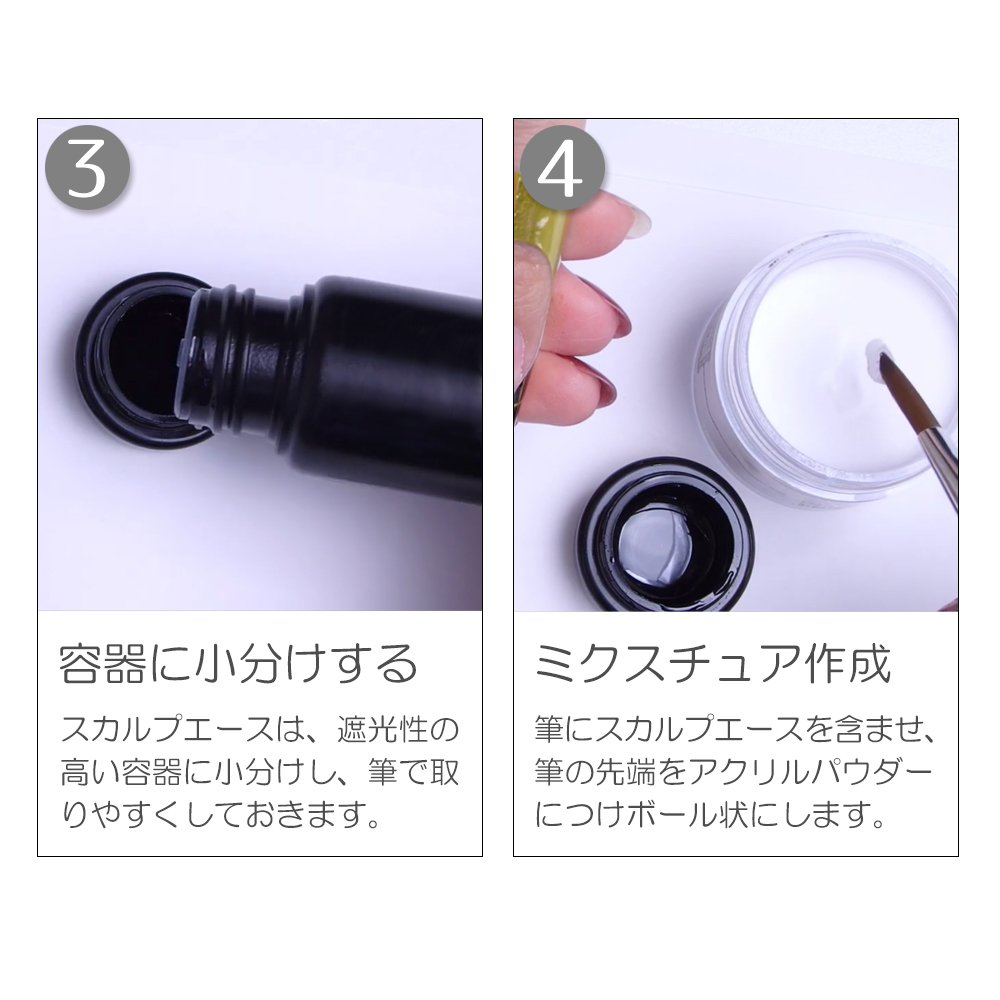 3

容器に小分けする

スカルプエースは、遮光性の高い容器に小分けし、筆で取りやすくしておきます。

4

ミクスチュア作成

筆にスカルプエースを含ませ、筆の先端をアクリルパウダーにつけボール状にします。