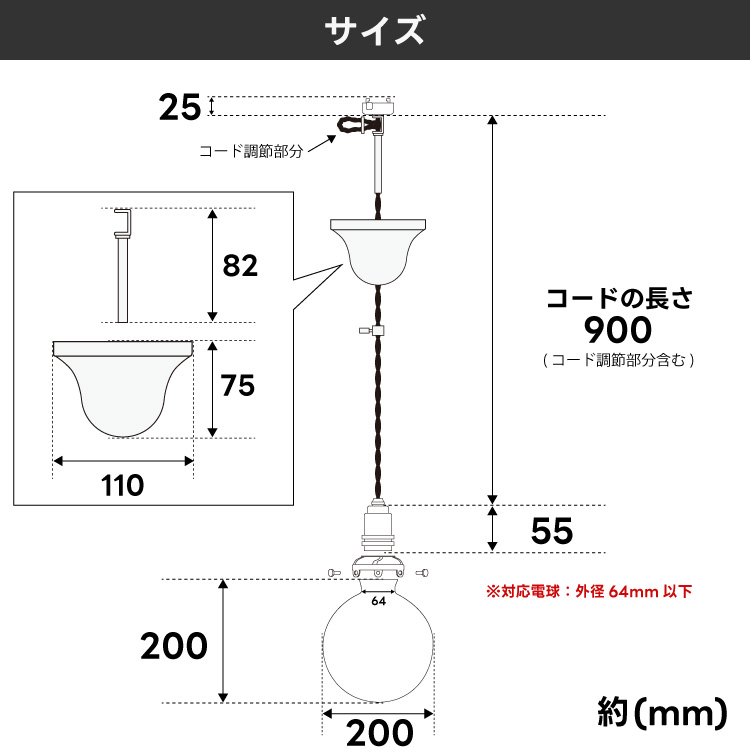 サイズ

25

コード調節部分

82

75

110

コードの長さ
900
( コード調節部分含む )

55

※対応電球：外径 64mm 以下

64

200

200

約(mm)