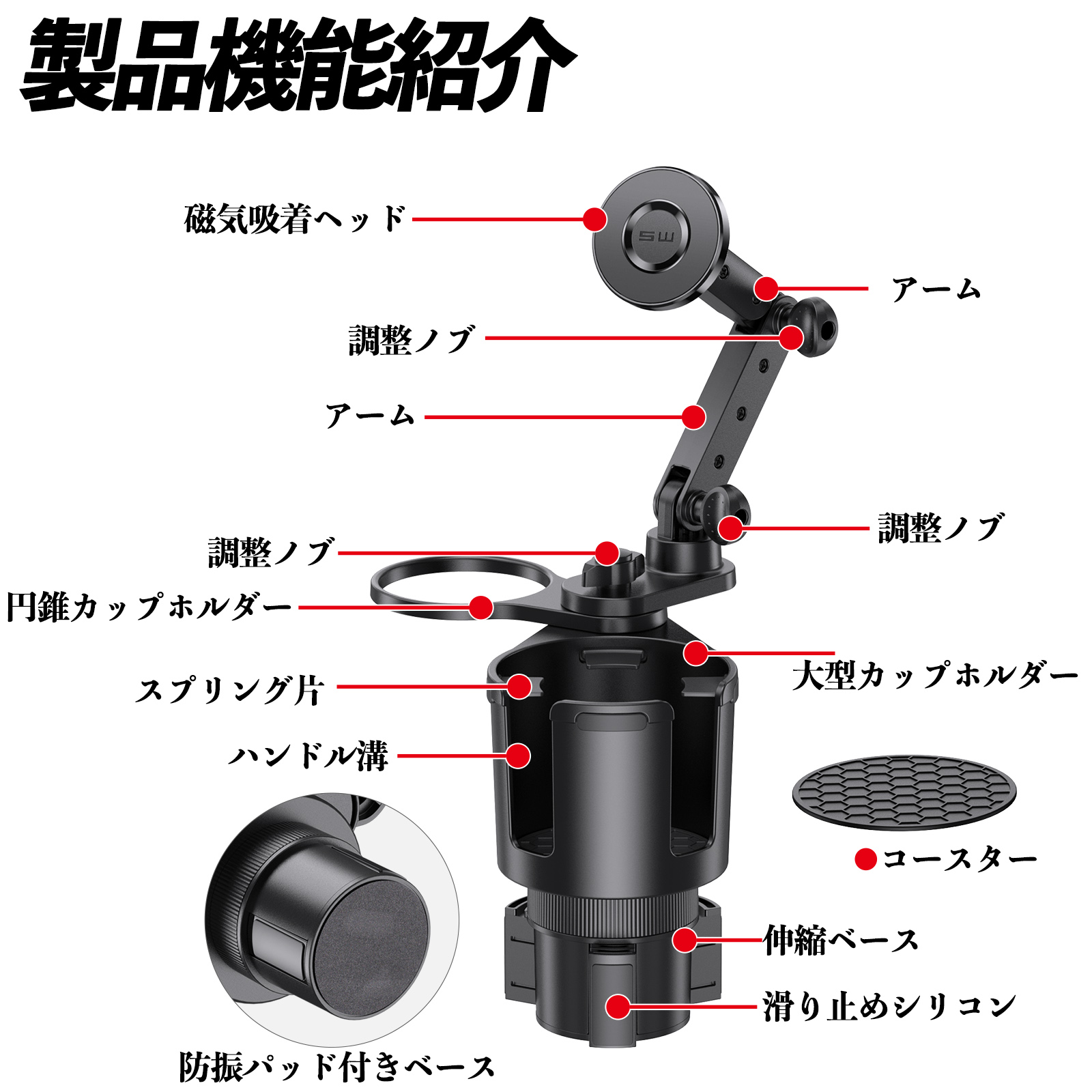 製品機能紹介

磁気吸着ヘッド

SW

アーム

調整ノブ

アーム

調整ノブ

調整ノブ

円錐カップホルダー

大型カップホルダー

スプリング片

ハンドル溝

コースター

伸縮ベース

滑り止めシリコン

防振パッド付きベース