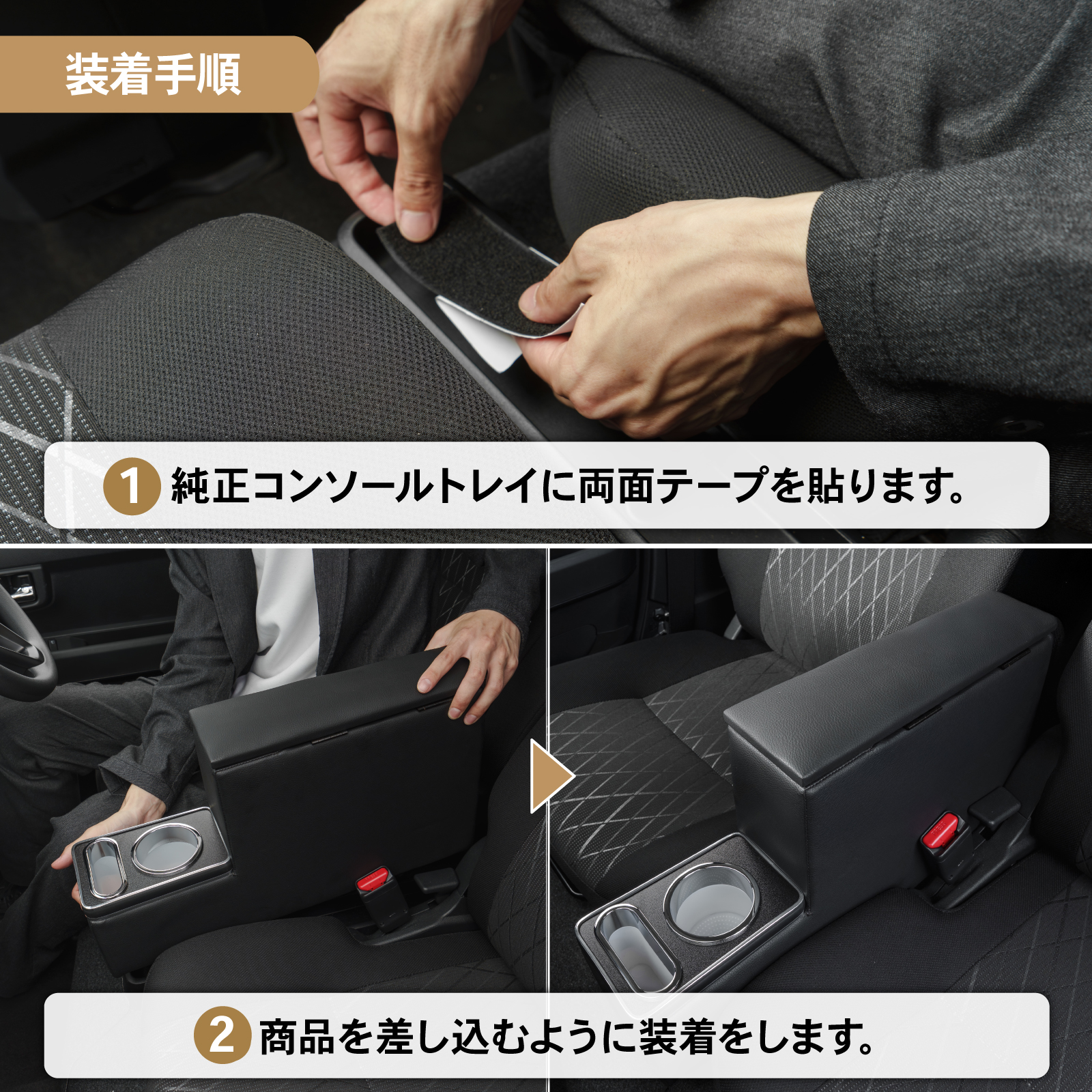 装着手順

1 純正コンソールトレイに両面テープを貼ります。

2 商品を差し込むように装着をします。