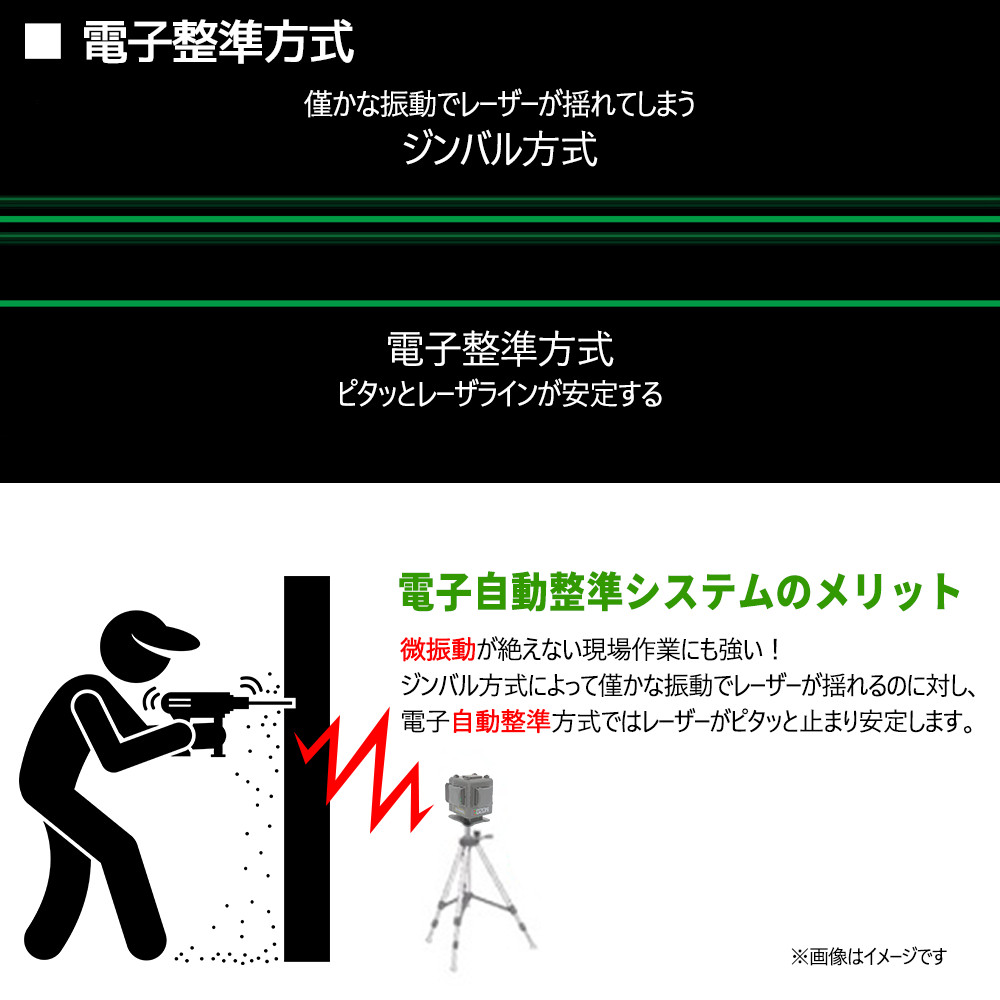 ■ 電子整準方式

僅かな振動でレーザーが揺れてしまう
ジンバル方式

電子整準方式
ピタッとレーザラインが安定する

電子自動整準システムのメリット

微振動が絶えない現場作業にも強い！
ジンバル方式によって僅かな振動でレーザーが揺れるのに対し、電子自動整準方式ではレーザーがピタッと止まり安定します。

※画像はイメージです