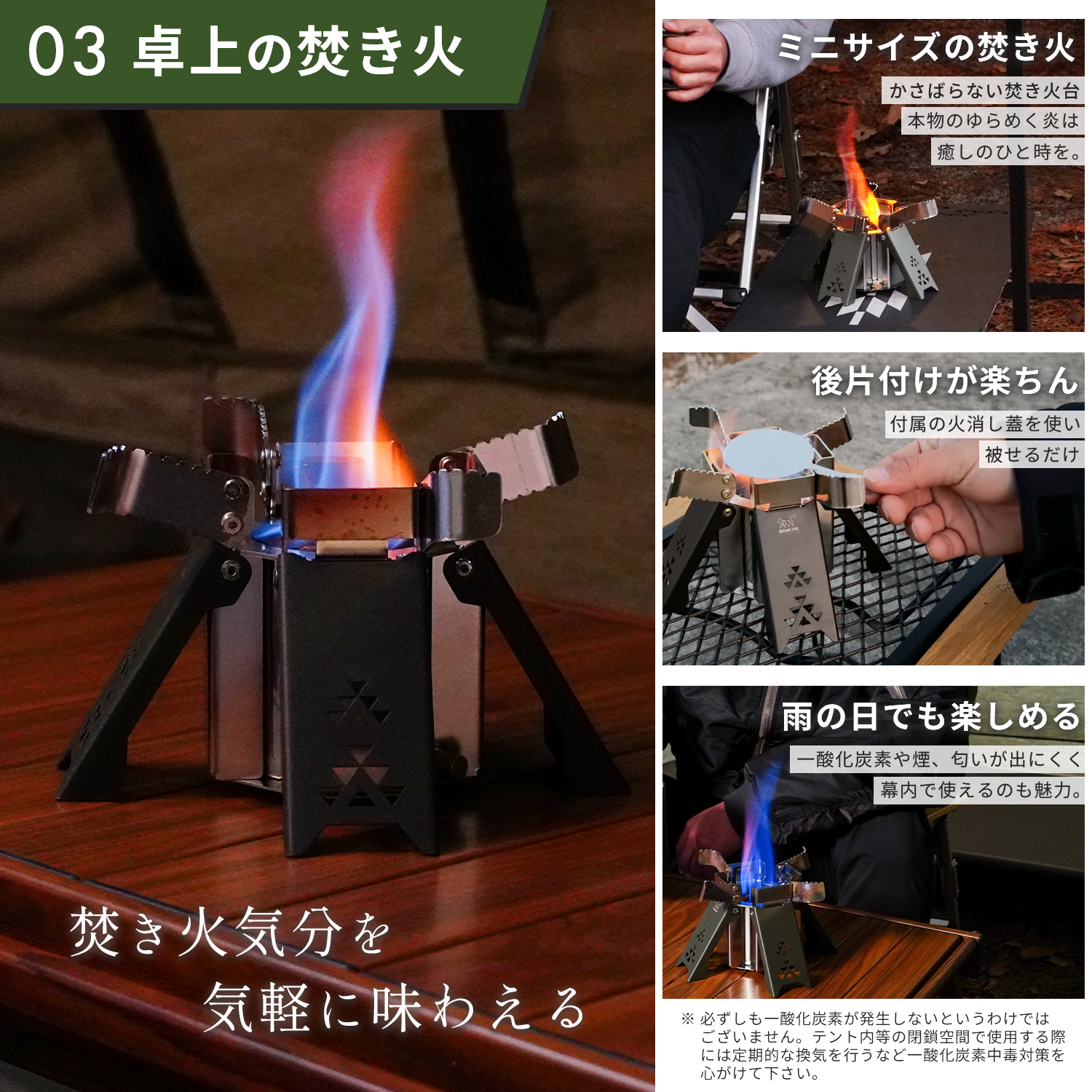 03 卓上の焚き火

焚き火気分を
気軽に味わえる

ミニサイズの焚き火
かさばらない焚き火台
本物のゆらめく炎は
癒しのひと時を。

後片付けが楽ちん
付属の火消し蓋を使い
被せるだけ

雨の日でも楽しめる
一酸化炭素や煙、匂いが出にくく
幕内で使えるのも魅力。

※ 必ずしも一酸化炭素が発生しないというわけではございません。テント内等の閉鎖空間で使用する際には定期的な換気を行うなど一酸化炭素中毒対策を心がけて下さい。