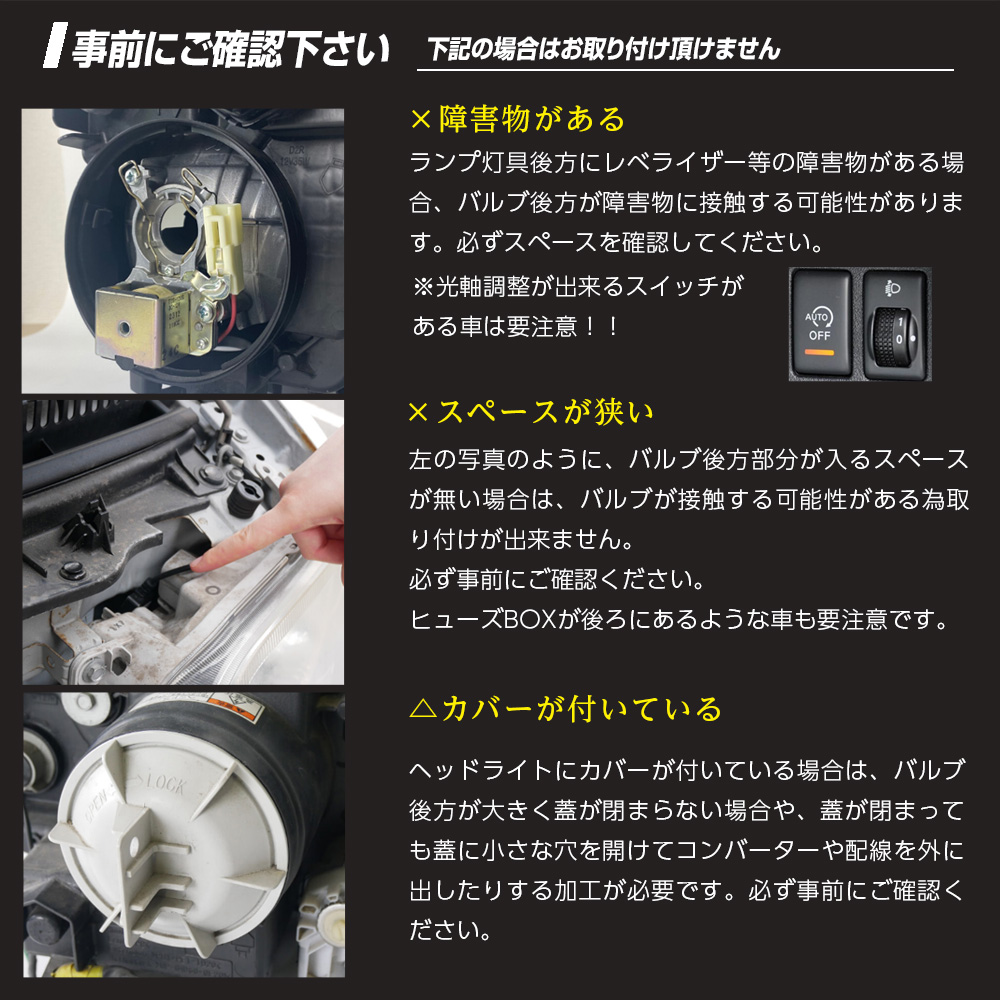 事前にご確認下さい　下記の場合はお取り付け頂けません

×障害物がある

ランプ灯具後方にレベライザー等の障害物がある場合、バルブ後方が障害物に接触する可能性があります。必ずスペースを確認してください。

※光軸調整が出来るスイッチがある車は要注意！！

AUTO OFF

1 0

×スペースが狭い

左の写真のように、バルブ後方部分が入るスペースが無い場合は、バルブが接触する可能性がある為取り付けが出来ません。
必ず事前にご確認ください。
ヒューズBOXが後ろにあるような車も要注意です。

△カバーが付いている

ヘッドライトにカバーが付いている場合は、バルブ後方が大きく蓋が閉まらない場合や、蓋が閉まっても蓋に小さな穴を開けてコンバーターや配線を外に出したりする加工が必要です。必ず事前にご確認ください。

OPEN LOCK