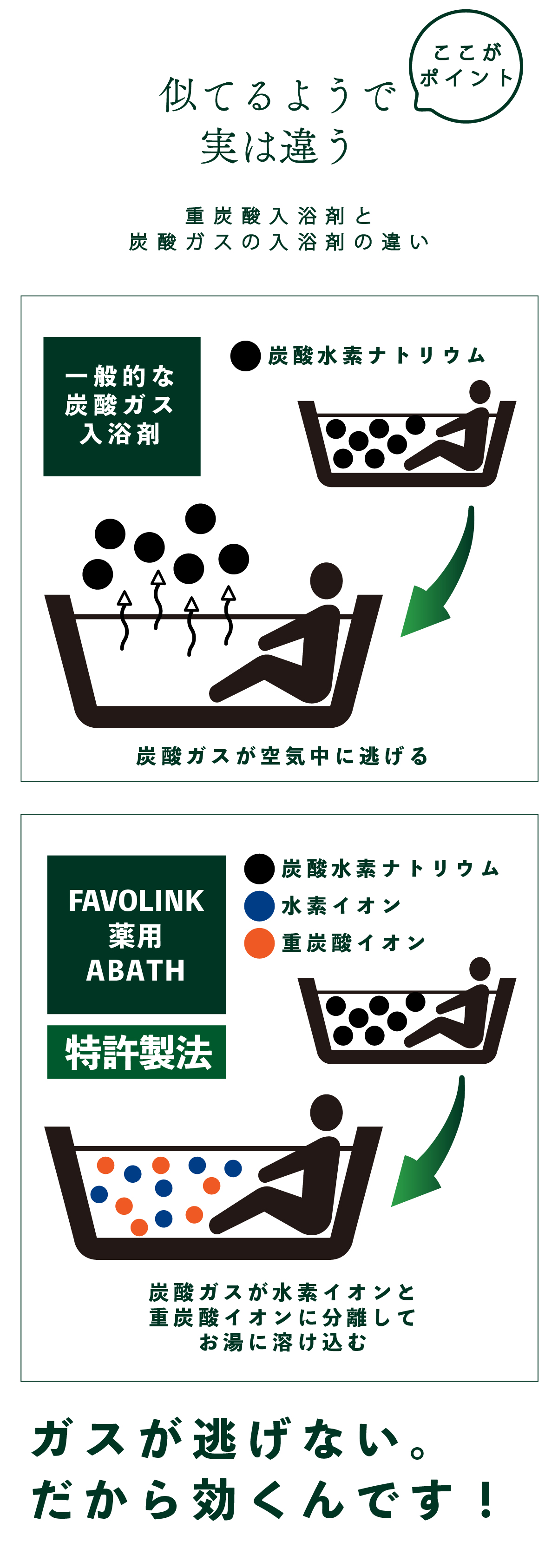 ここがポイント

似てるようで
実は違う

重炭酸入浴剤と
炭酸ガスの入浴剤の違い

一般的な
炭酸ガス
入浴剤

炭酸水素ナトリウム

炭酸ガスが空気中に逃げる

FAVOLINK
薬用
ABATH

特許製法

炭酸水素ナトリウム
水素イオン
重炭酸イオン

炭酸ガスが水素イオンと
重炭酸イオンに分離して
お湯に溶け込む

ガスが逃げない。
だから効くんです！