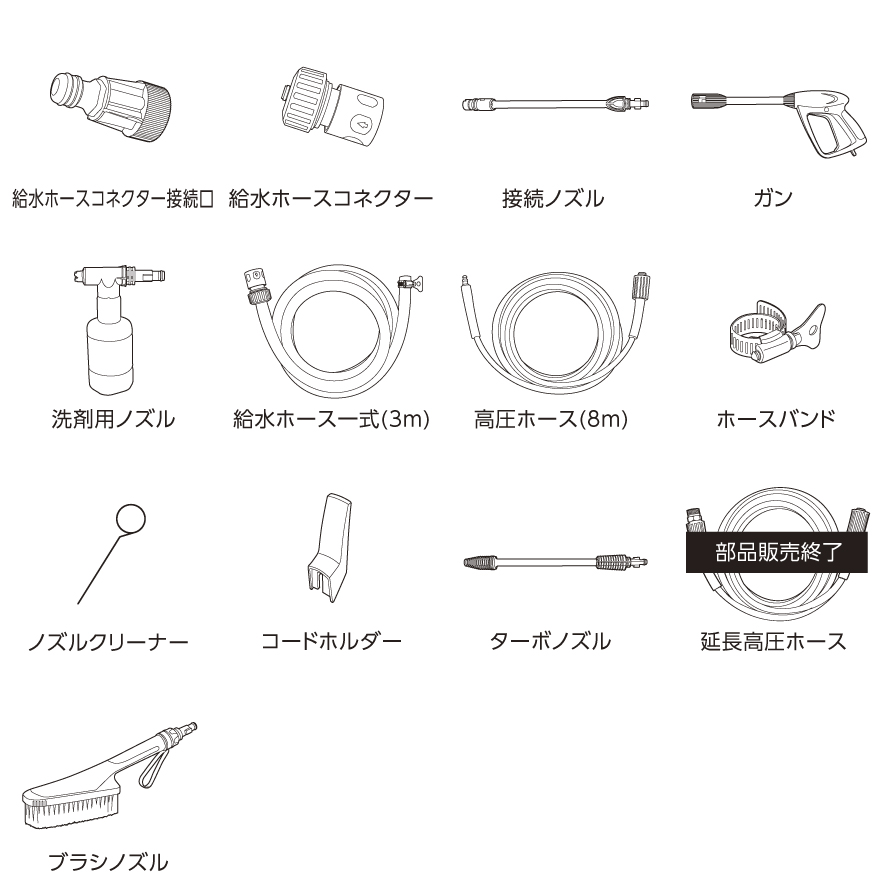 給水ホースコネクター接続口

給水ホースコネクター

接続ノズル

ガン

洗剤用ノズル

給水ホース一式(3m)

高圧ホース(8m)

ホースバンド

ノズルクリーナー

コードホルダー

ターボノズル

部品販売終了

延長高圧ホース

ブラシノズル