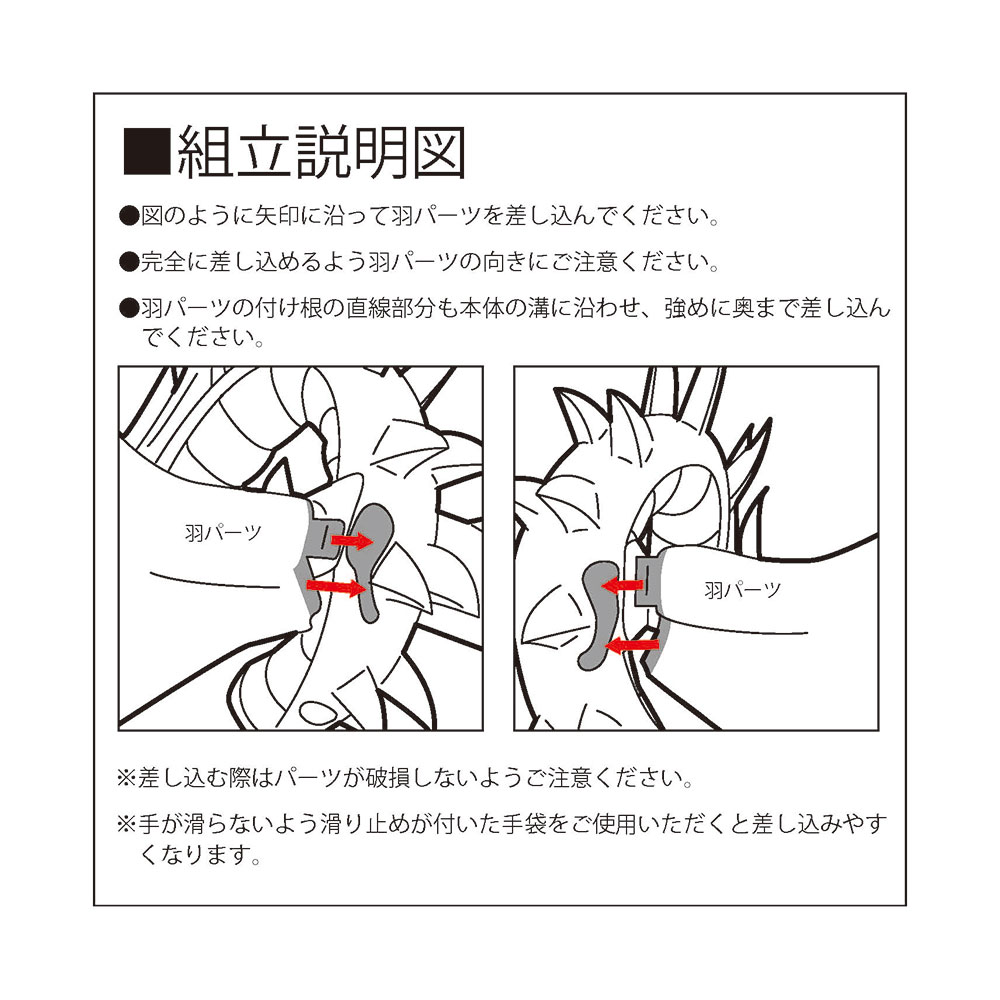 ■組立説明図

●図のように矢印に沿って羽パーツを差し込んでください。

●完全に差し込めるよう羽パーツの向きにご注意ください。

●羽パーツの付け根の直線部分も本体の溝に沿わせ、強めに奥まで差し込んでください。

羽パーツ

羽パーツ

※差し込む際はパーツが破損しないようご注意ください。

※手が滑らないよう滑り止めが付いた手袋をご使用いただくと差し込みやすくなります。