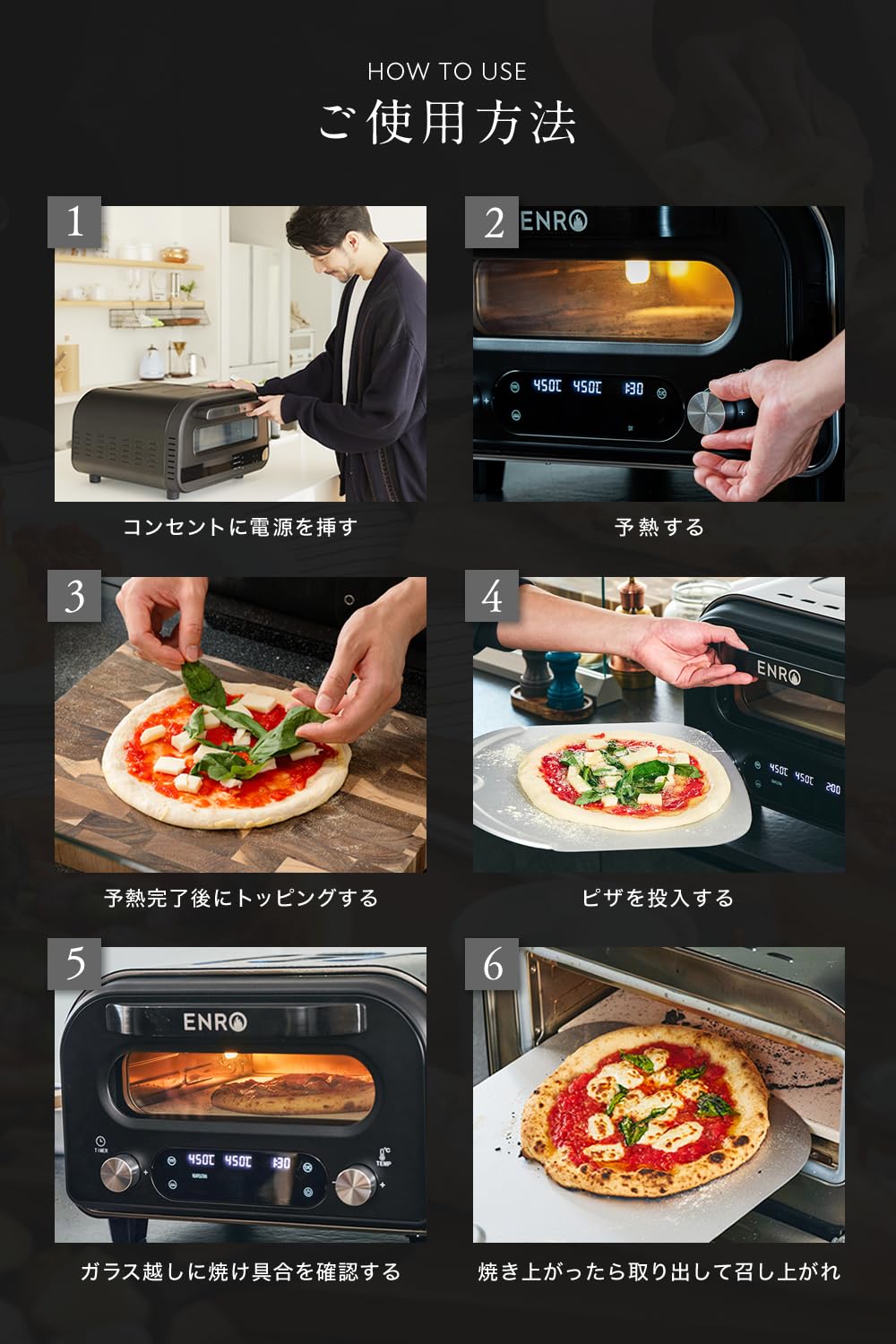 HOW TO USE
ご使用方法

1
コンセントに電源を挿す

2
ENRO
450℃ 450℃ 1:30
予熱する

3
予熱完了後にトッピングする

4
ENRO
450℃ 450℃ 2:00
ピザを投入する

5
ENRO
TIMER
450℃ 450℃ 1:30
TEMP
ガラス越しに焼け具合を確認する

6
焼き上がったら取り出して召し上がれ