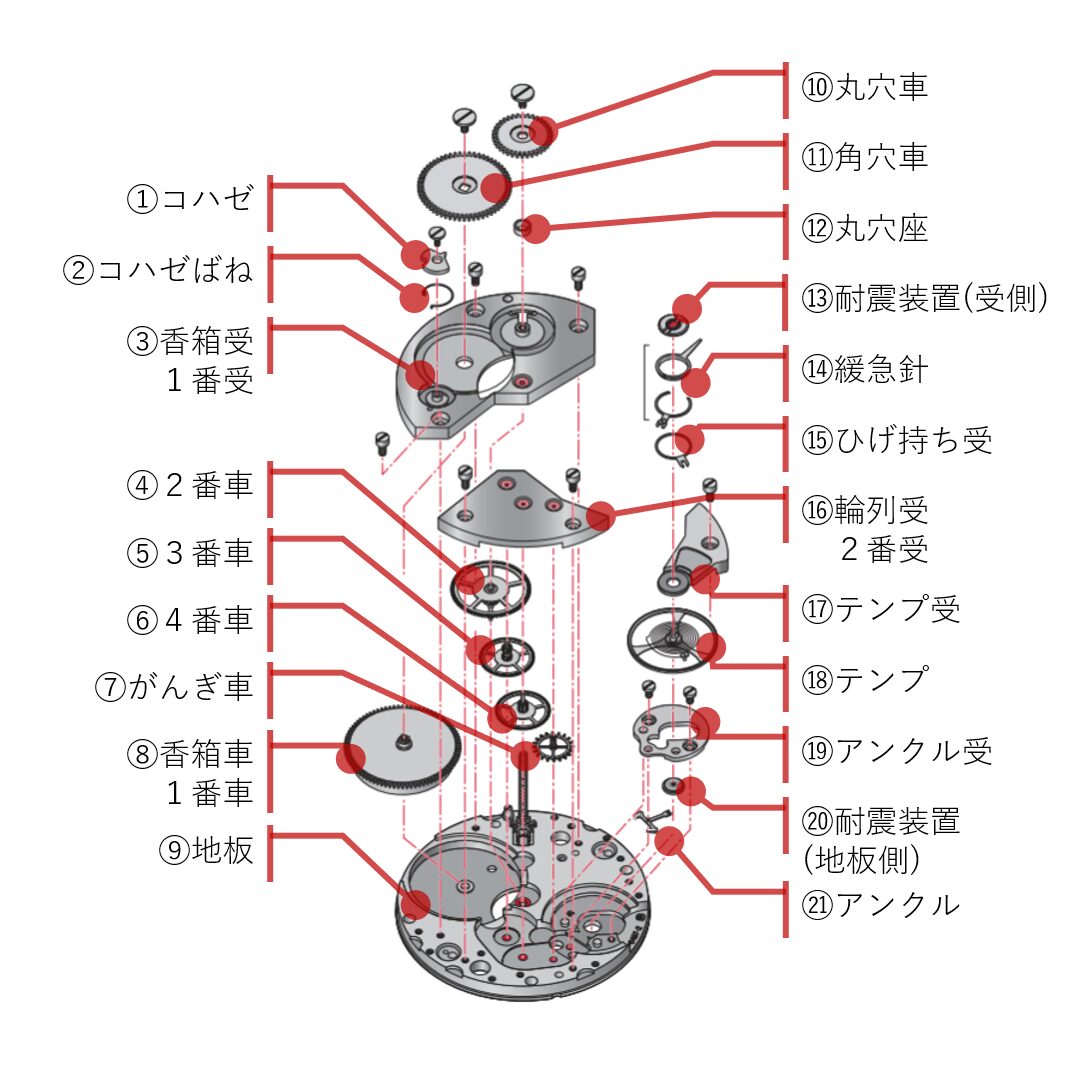 ①コハゼ
②コハゼばね
③香箱受
１番受
④２番車
⑤３番車
⑥４番車
⑦がんぎ車
⑧香箱車
１番車
⑨地板
⑩丸穴車
⑪角穴車
⑫丸穴座
⑬耐震装置(受側)
⑭緩急針
⑮ひげ持ち受
⑯輪列受
２番受
⑰テンプ受
⑱テンプ
⑲アンクル受
⑳耐震装置
(地板側)
㉑アンクル