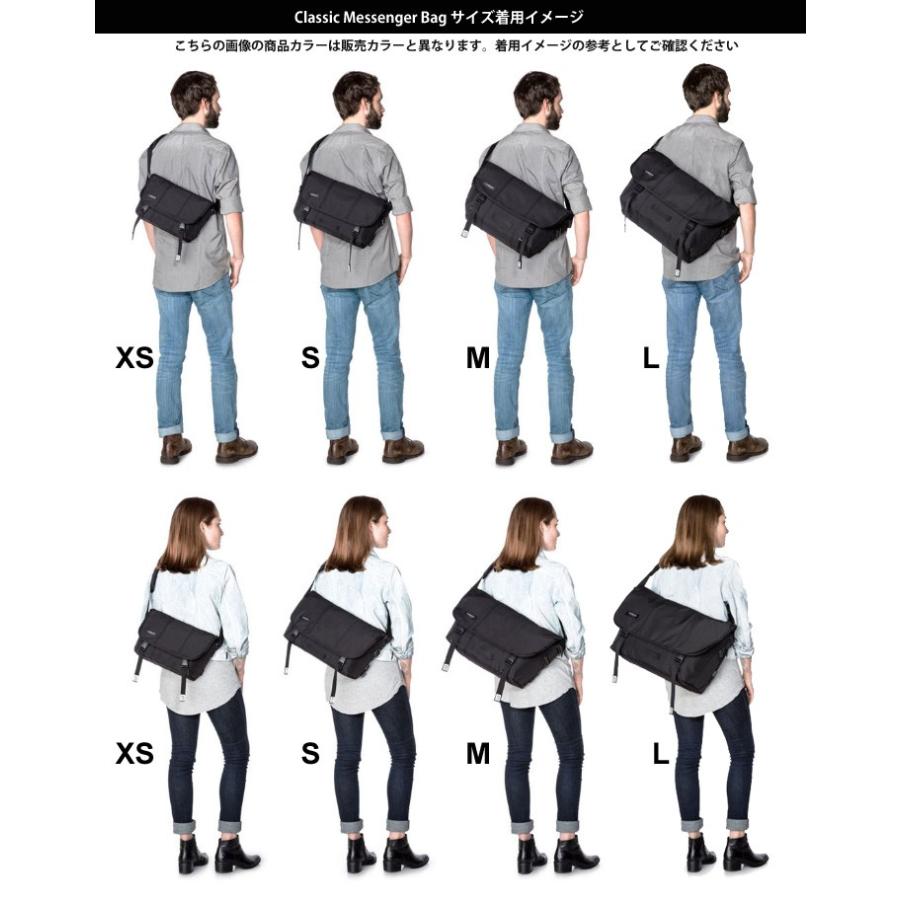 Classic Messenger Bag サイズ着用イメージ

こちらの画像の商品カラーは販売カラーと異なります。着用イメージの参考としてご確認ください

XS

S

M

L

XS

S

M

L