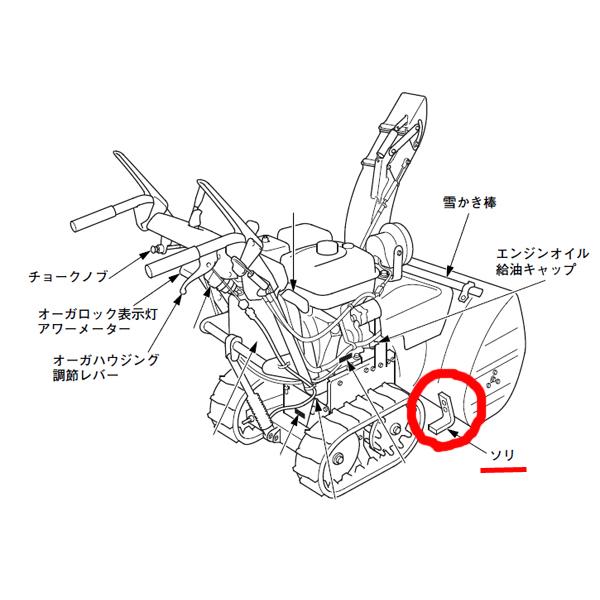 雪かき棒

エンジンオイル
給油キャップ

チョークノブ

オーガロック表示灯
アワーメーター

オーガハウジング
調節レバー

ソリ