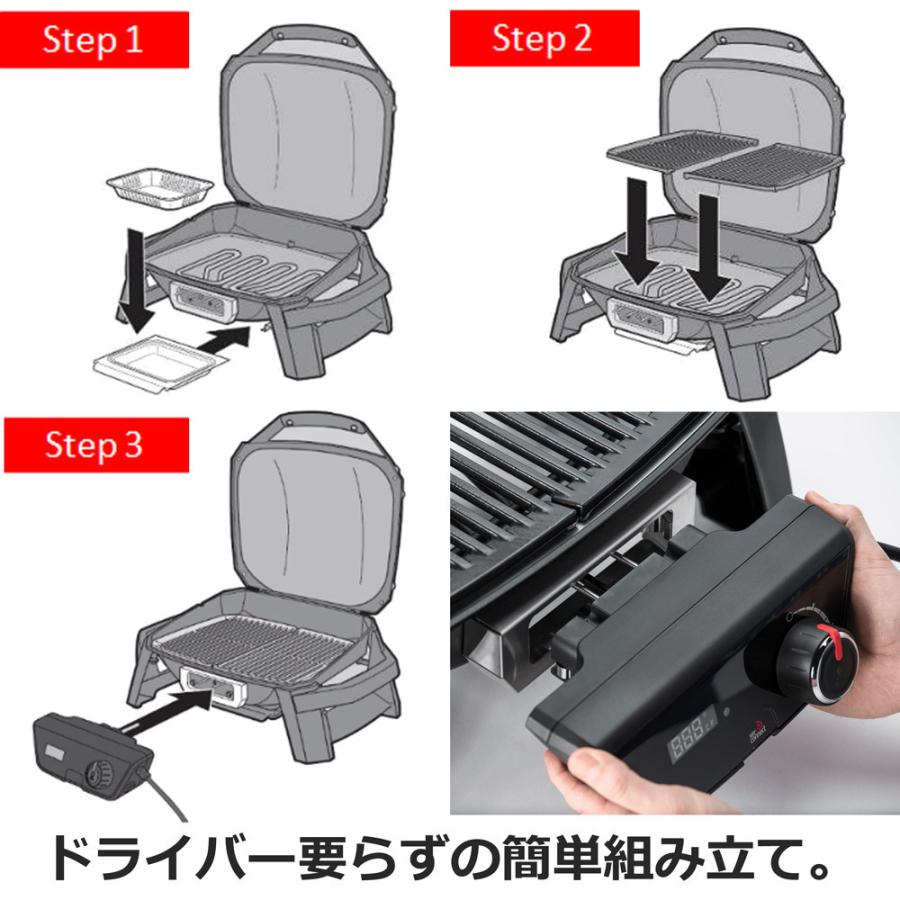 Step 1

Step 2

Step 3

ドライバー要らずの簡単組み立て。