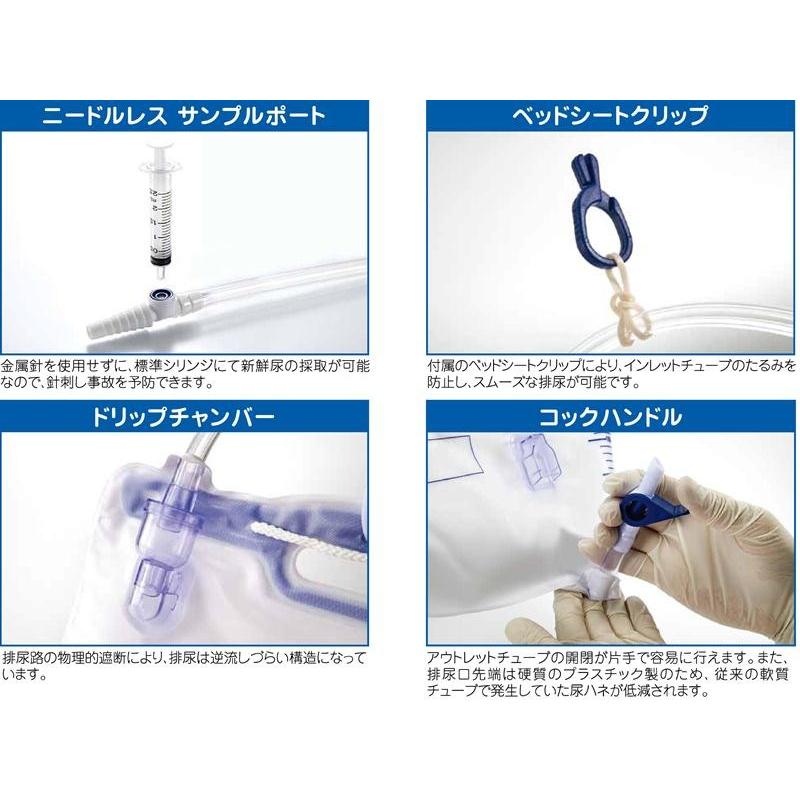 ニードルレス サンプルポート

金属針を使用せずに、標準シリンジにて新鮮尿の採取が可能なので、針刺し事故を予防できます。

ベッドシートクリップ

付属のベッドシートクリップにより、インレットチューブのたるみを防止し、スムーズな排尿が可能です。

ドリップチャンバー

排尿路の物理的遮断により、排尿は逆流しづらい構造になっています。

コックハンドル

アウトレットチューブの開閉が片手で容易に行えます。また、排尿口先端は硬質のプラスチック製のため、従来の軟質チューブで発生していた尿ハネが低減されます。