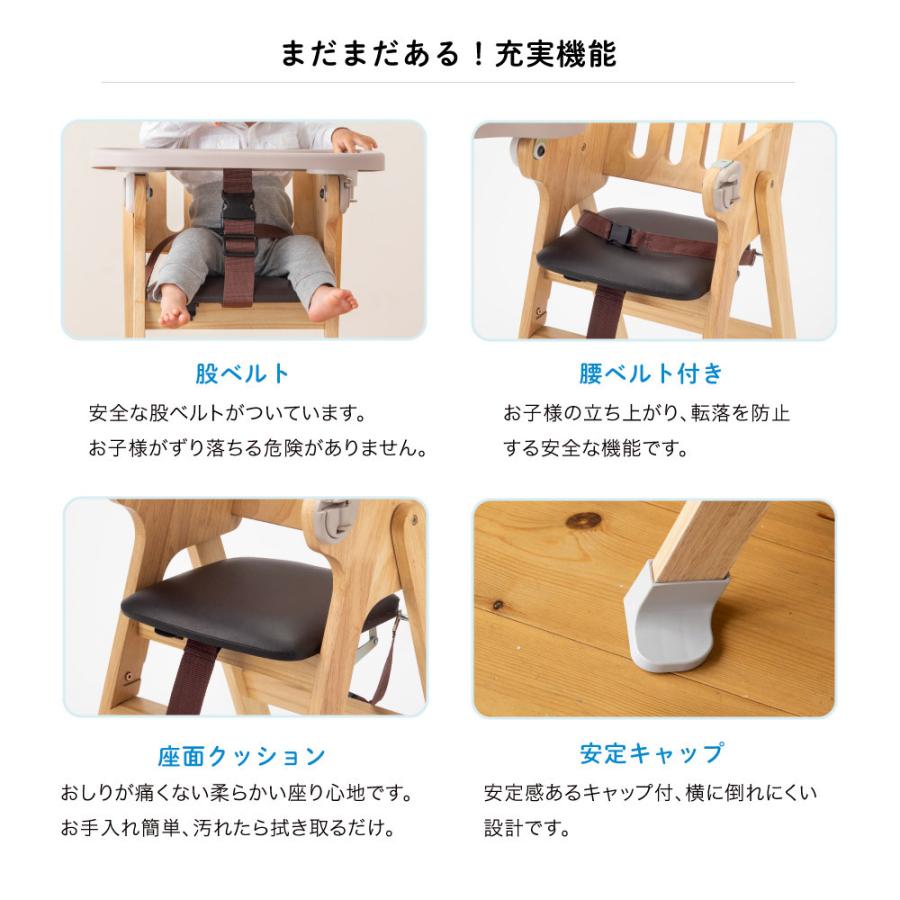 まだまだある！充実機能

股ベルト

安全な股ベルトがついています。
お子様がずり落ちる危険がありません。

腰ベルト付き

お子様の立ち上がり、転落を防止する安全な機能です。

座面クッション

おしりが痛くない柔らかい座り心地です。
お手入れ簡単、汚れたら拭き取るだけ。

安定キャップ

安定感あるキャップ付、横に倒れにくい設計です。