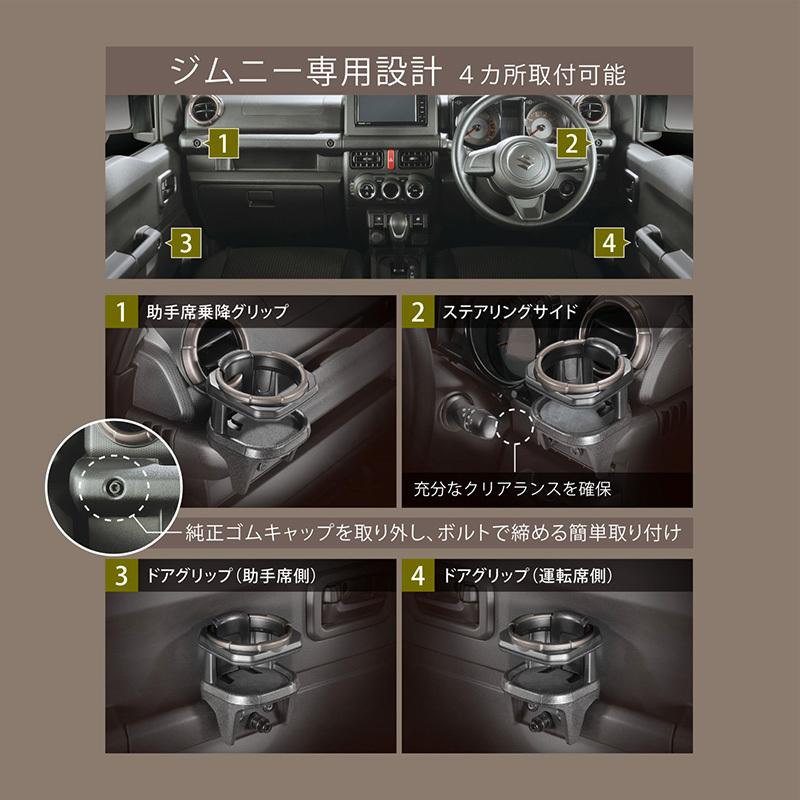 ジムニー専用設計 4カ所取付可能

1

2

3

4

1 助手席乗降グリップ

2 ステアリングサイド

充分なクリアランスを確保

純正ゴムキャップを取り外し、ボルトで締める簡単取り付け

3 ドアグリップ（助手席側）

4 ドアグリップ（運転席側）