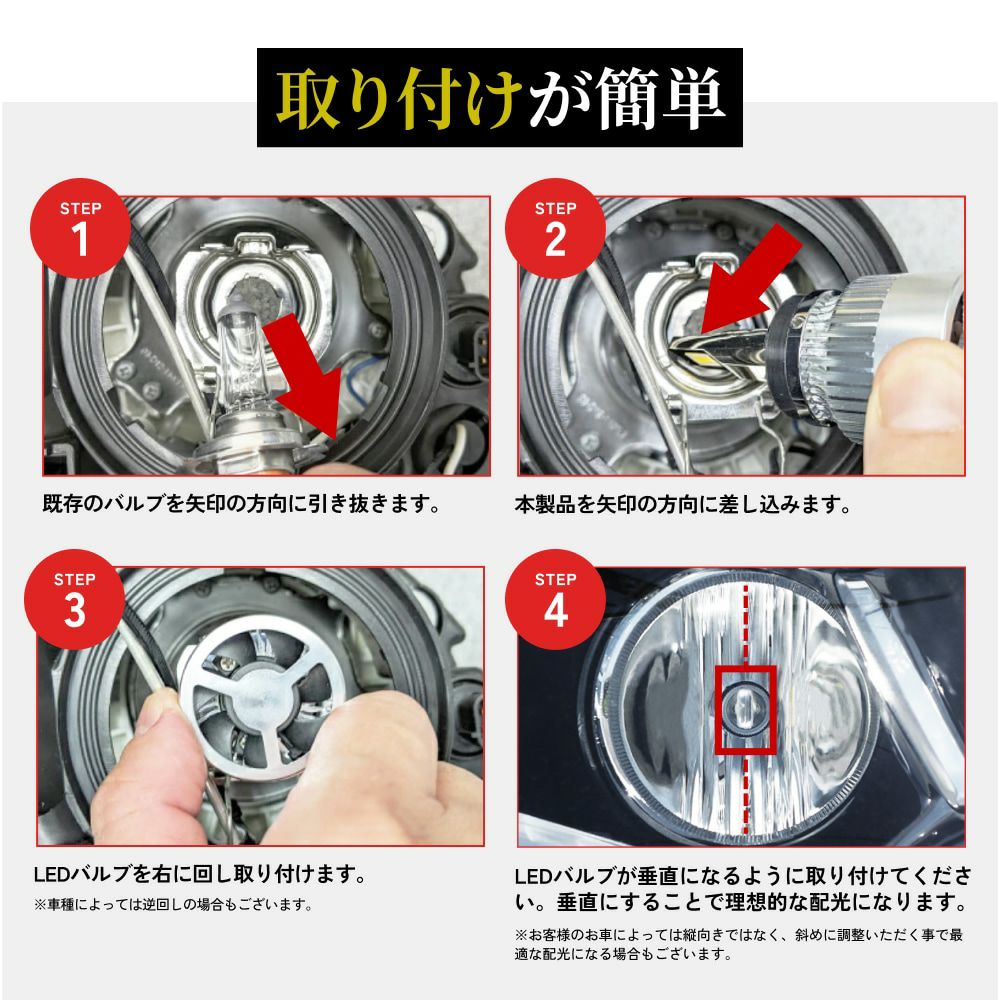 取り付けが簡単

STEP 1

既存のバルブを矢印の方向に引き抜きます。

STEP 2

本製品を矢印の方向に差し込みます。

STEP 3

LEDバルブを右に回し取り付けます。

※車種によっては逆回しの場合もございます。

STEP 4

LEDバルブが垂直になるように取り付けてください。垂直にすることで理想的な配光になります。

※お客様のお車によっては縦向きではなく、斜めに調整いただく事で最適な配光になる場合もございます。