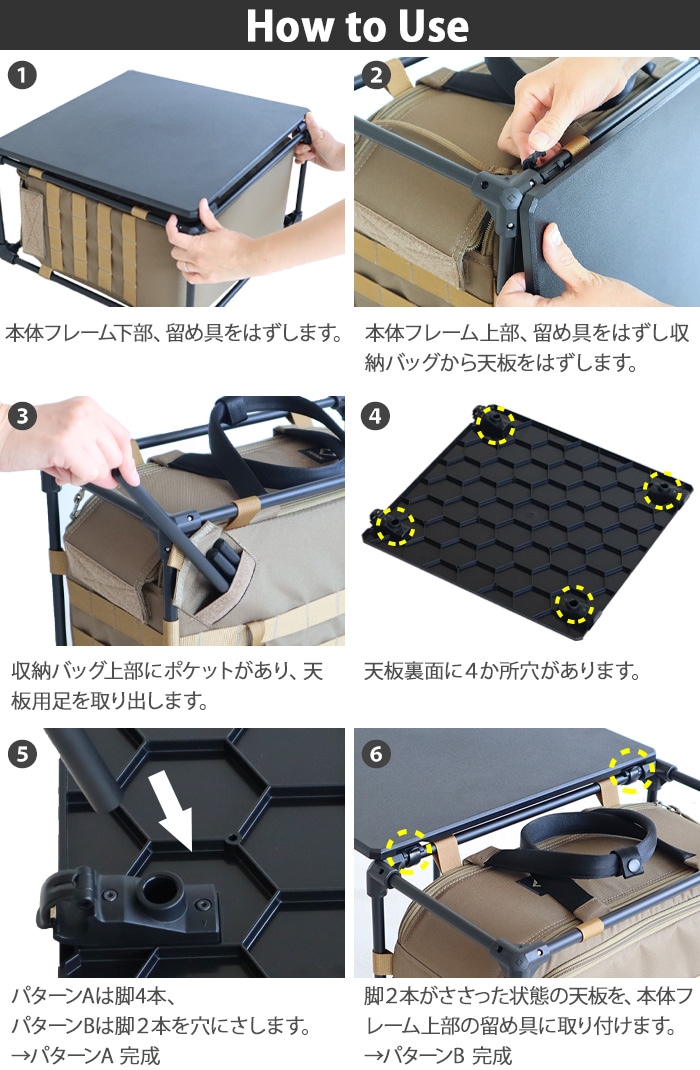 How to Use

1

本体フレーム下部、留め具をはずします。

2

本体フレーム上部、留め具をはずし収納バッグから天板をはずします。

3

収納バッグ上部にポケットがあり、天板用足を取り出します。

4

天板裏面に4か所穴があります。

5

パターンAは脚4本、
パターンBは脚2本を穴にさします。
→パターンA 完成

6

脚2本がささった状態の天板を、本体フレーム上部の留め具に取り付けます。
→パターンB 完成