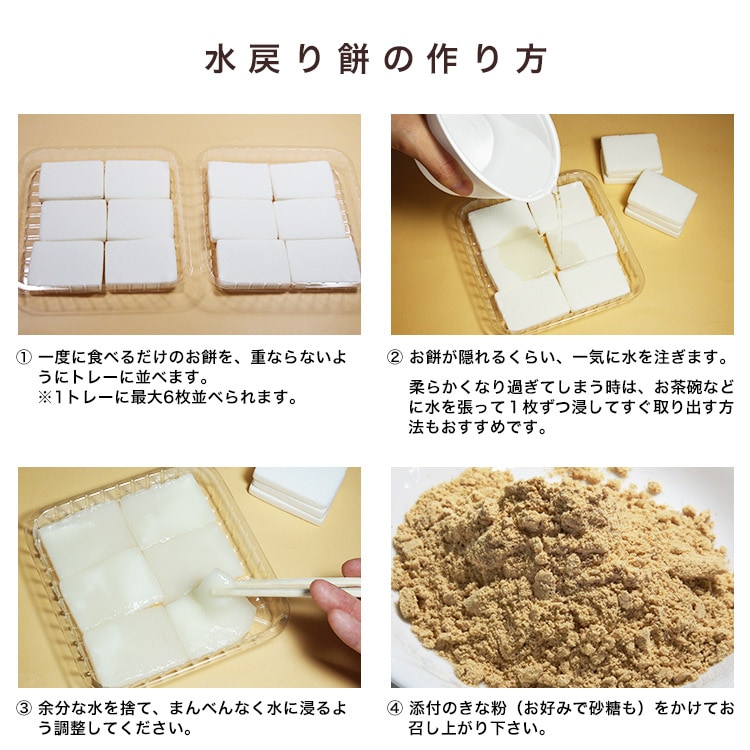 水戻り餅の作り方

① 一度に食べるだけのお餅を、重ならないようにトレーに並べます。
※1トレーに最大6枚並べられます。

② お餅が隠れるくらい、一気に水を注ぎます。

柔らかくなり過ぎてしまう時は、お茶碗などに水を張って１枚ずつ浸してすぐ取り出す方法もおすすめです。

③ 余分な水を捨て、まんべんなく水に浸るよう調整してください。

④ 添付のきな粉（お好みで砂糖も）をかけてお召し上がり下さい。