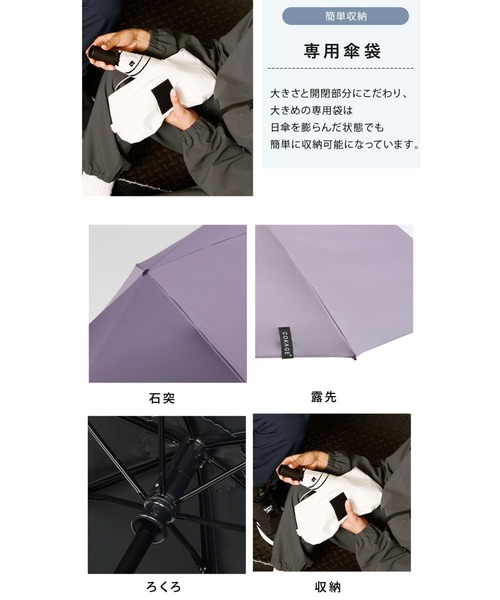 簡単収納

専用傘袋

大きさと開閉部分にこだわり、
大きめの専用袋は
日傘を膨らんだ状態でも
簡単に収納可能になっています。

COKAGE

石突

露先

ろくろ

収納