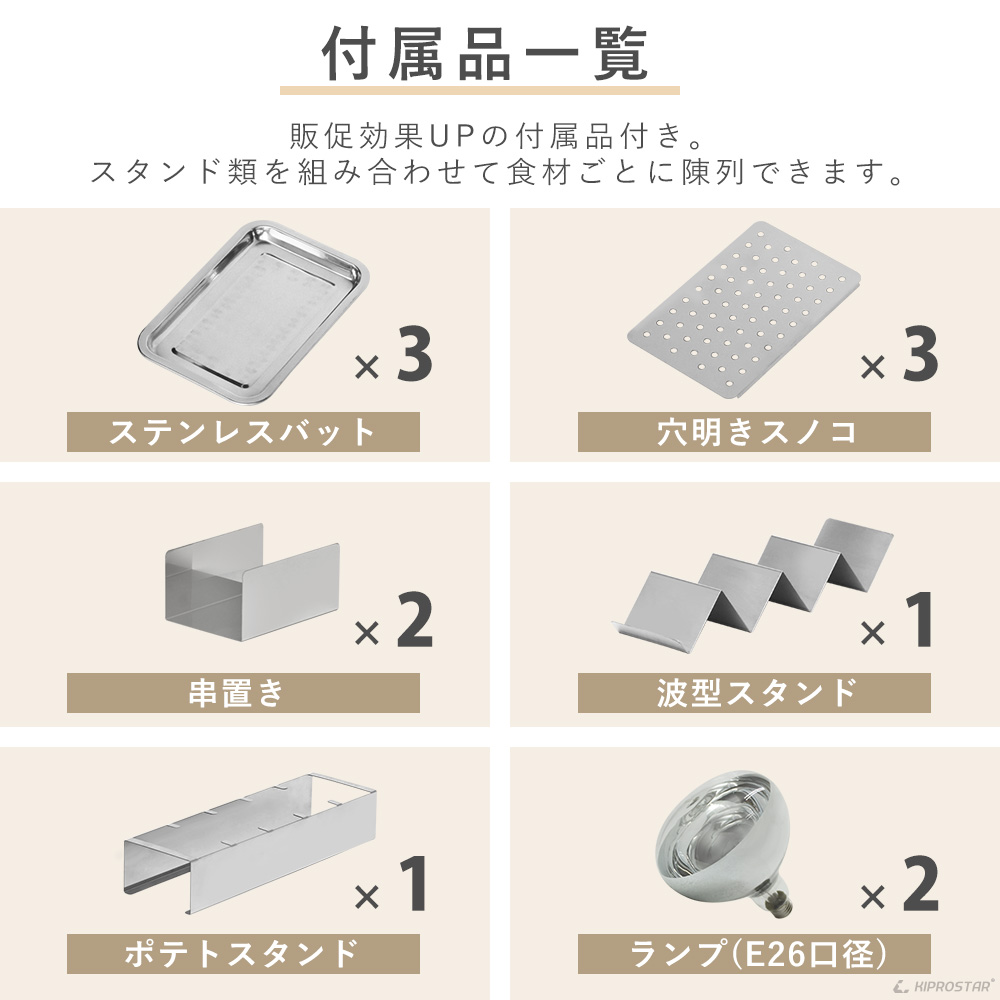 付属品一覧

販促効果UPの付属品付き。
スタンド類を組み合わせて食材ごとに陳列できます。

×3
ステンレスバット

×3
穴明きスノコ

×2
串置き

×1
波型スタンド

×1
ポテトスタンド

×2
ランプ(E26口径)

KIPROSTAR®