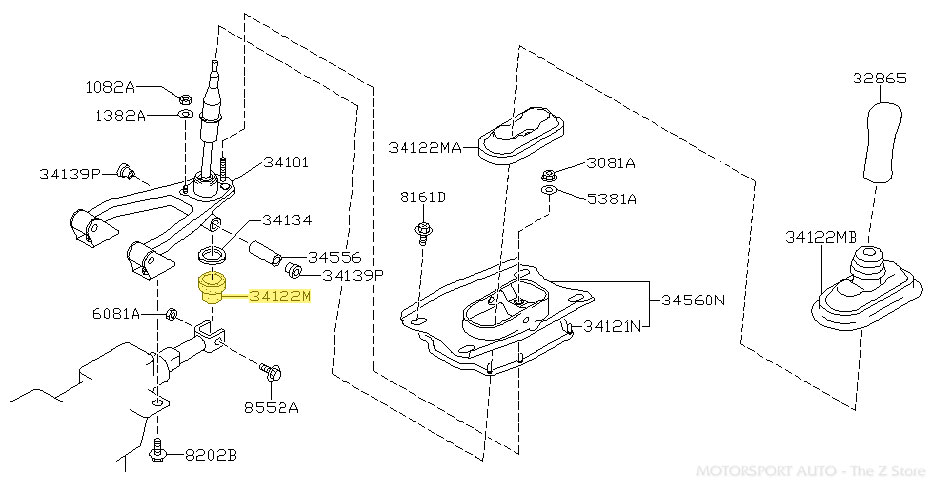 1082A
1382A
34139P
34101
34134
34556
34139P
34122M
6081A
8552A
8202B
34122MA
3081A
5381A
8161D
34560N
34121N
32865
34122MB
MOTORSPORT AUTO - The Z Store