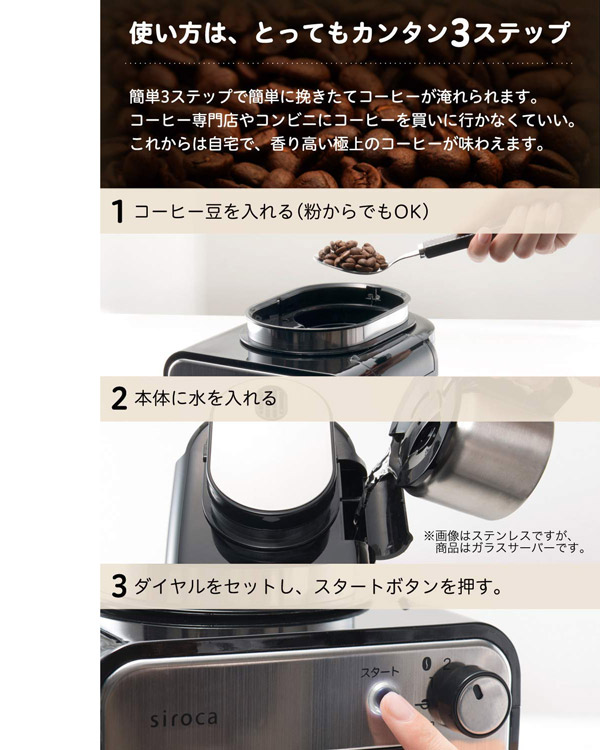 使い方は、とってもカンタン3ステップ

簡単3ステップで簡単に挽きたてコーヒーが淹れられます。
コーヒー専門店やコンビニにコーヒーを買いに行かなくていい。
これからは自宅で、香り高い極上のコーヒーが味わえます。

1 コーヒー豆を入れる(粉からでもOK)

2 本体に水を入れる

※画像はステンレスですが、商品はガラスサーバーです。

3 ダイヤルをセットし、スタートボタンを押す。

スタート
1 2

siroca