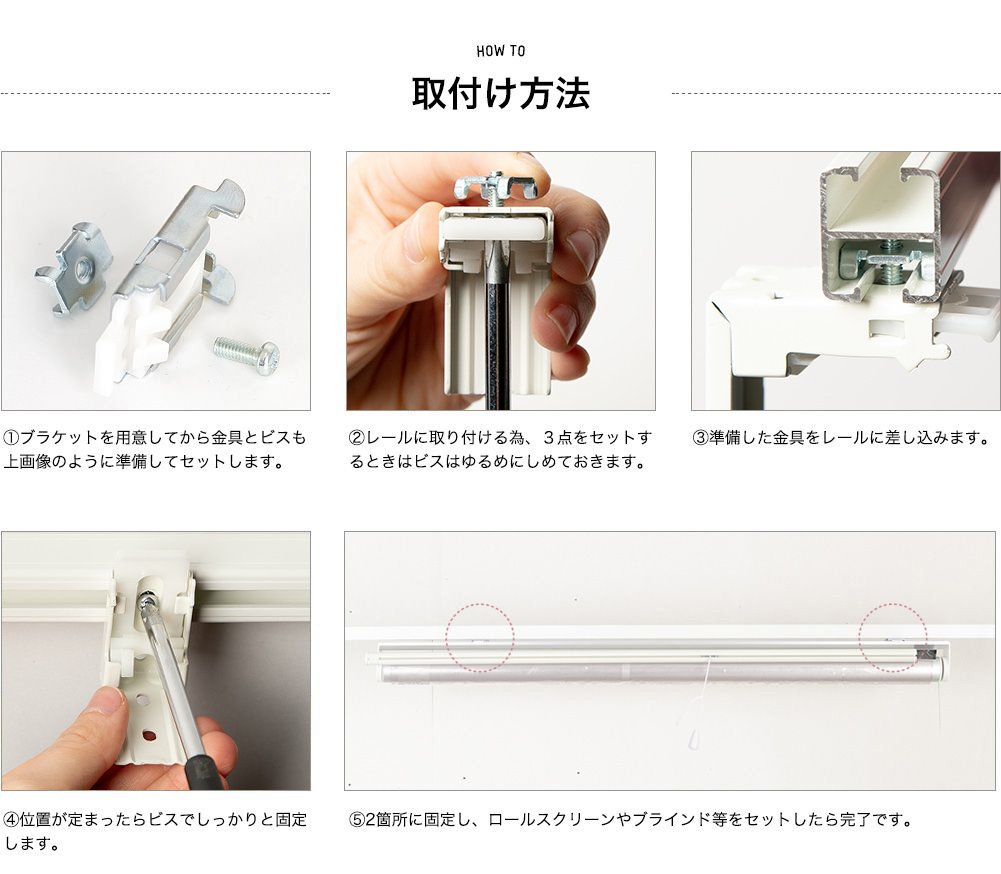 HOW TO

取付け方法

①ブラケットを用意してから金具とビスも上画像のように準備してセットします。

②レールに取り付ける為、３点をセットするときはビスはゆるめにしめておきます。

③準備した金具をレールに差し込みます。

④位置が定まったらビスでしっかりと固定します。

⑤2箇所に固定し、ロールスクリーンやブラインド等をセットしたら完了です。