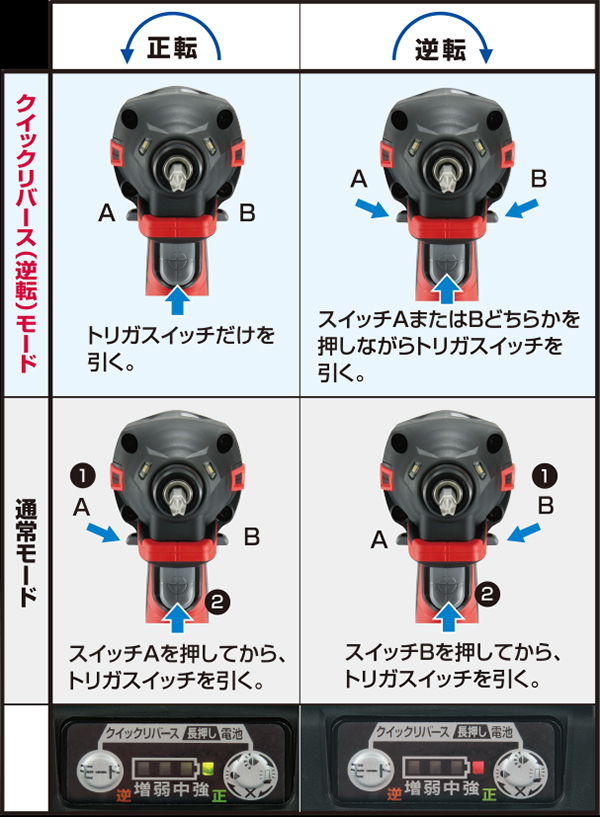 | | 正転 | 逆転 |
|---|---|---|
| クイックリバース（逆転）モード | A B トリガスイッチだけを引く。 | A B スイッチAまたはBどちらかを押しながらトリガスイッチを引く。 |
| 通常モード | ❶ A B ❷ スイッチAを押してから、トリガスイッチを引く。 | ❶ B A ❷ スイッチBを押してから、トリガスイッチを引く。 |
| | クイックリバース 長押し 電池 モード 逆 増 弱 中 強 正 | クイックリバース 長押し 電池 モード 逆 増 弱 中 強 正 |