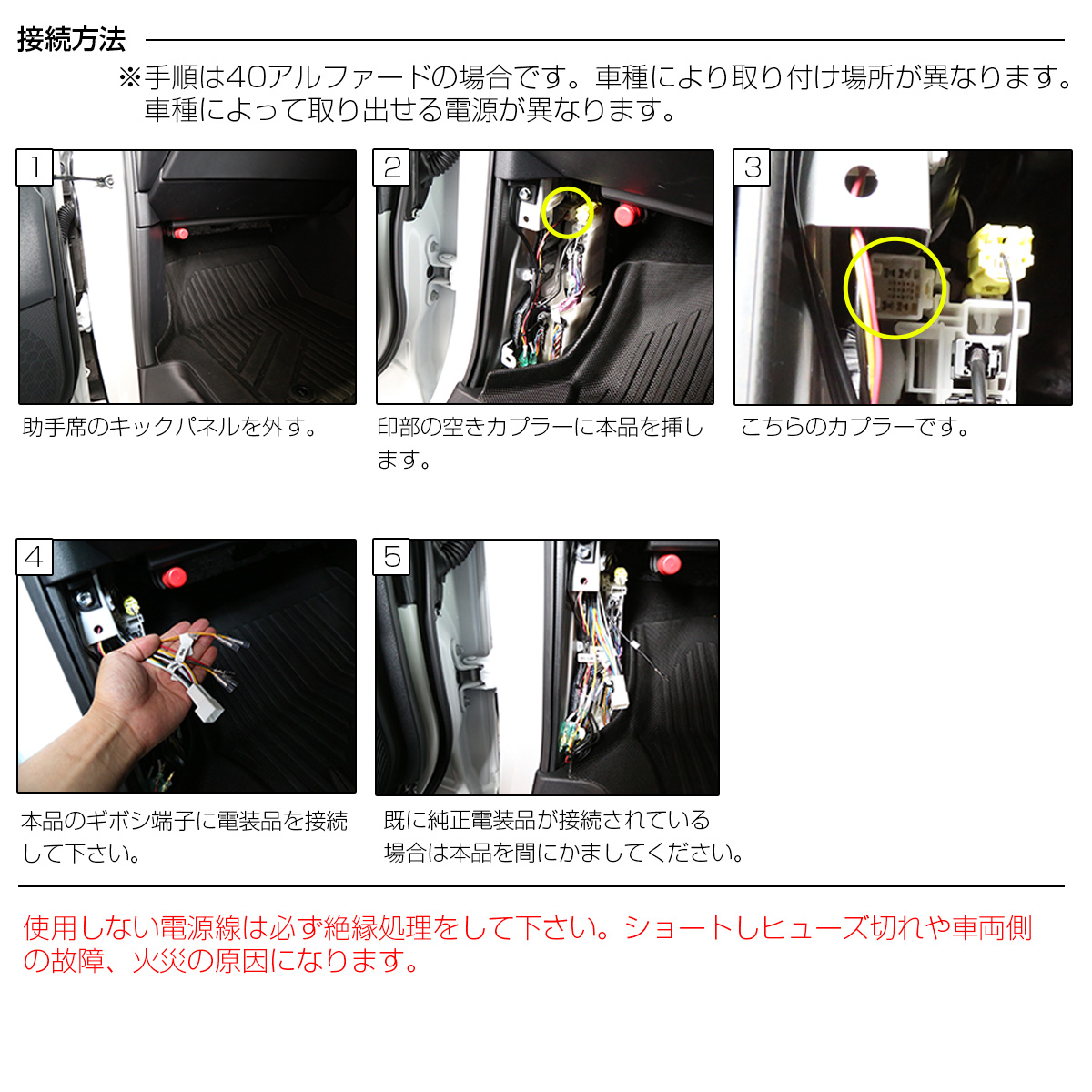 接続方法

※手順は40アルファードの場合です。車種により取り付け場所が異なります。
車種によって取り出せる電源が異なります。

1

助手席のキックパネルを外す。

2

印部の空きカプラーに本品を挿します。

3

こちらのカプラーです。

4

本品のギボシ端子に電装品を接続して下さい。

5

既に純正電装品が接続されている場合は本品を間にかましてください。

使用しない電源線は必ず絶縁処理をして下さい。ショートしヒューズ切れや車両側の故障、火災の原因になります。