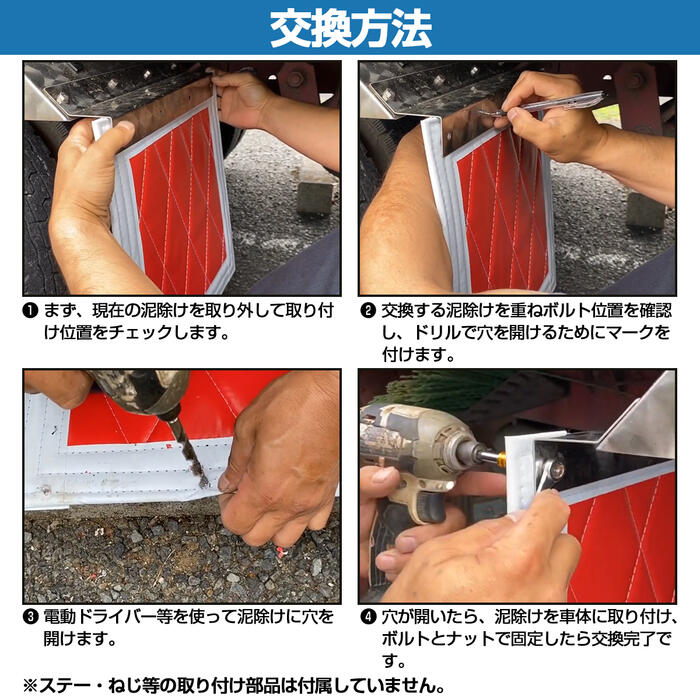 交換方法

❶ まず、現在の泥除けを取り外して取り付け位置をチェックします。

❷ 交換する泥除けを重ねボルト位置を確認し、ドリルで穴を開けるためにマークを付けます。

❸ 電動ドライバー等を使って泥除けに穴を開けます。

❹ 穴が開いたら、泥除けを車体に取り付け、ボルトとナットで固定したら交換完了です。

※ステー・ねじ等の取り付け部品は付属していません。