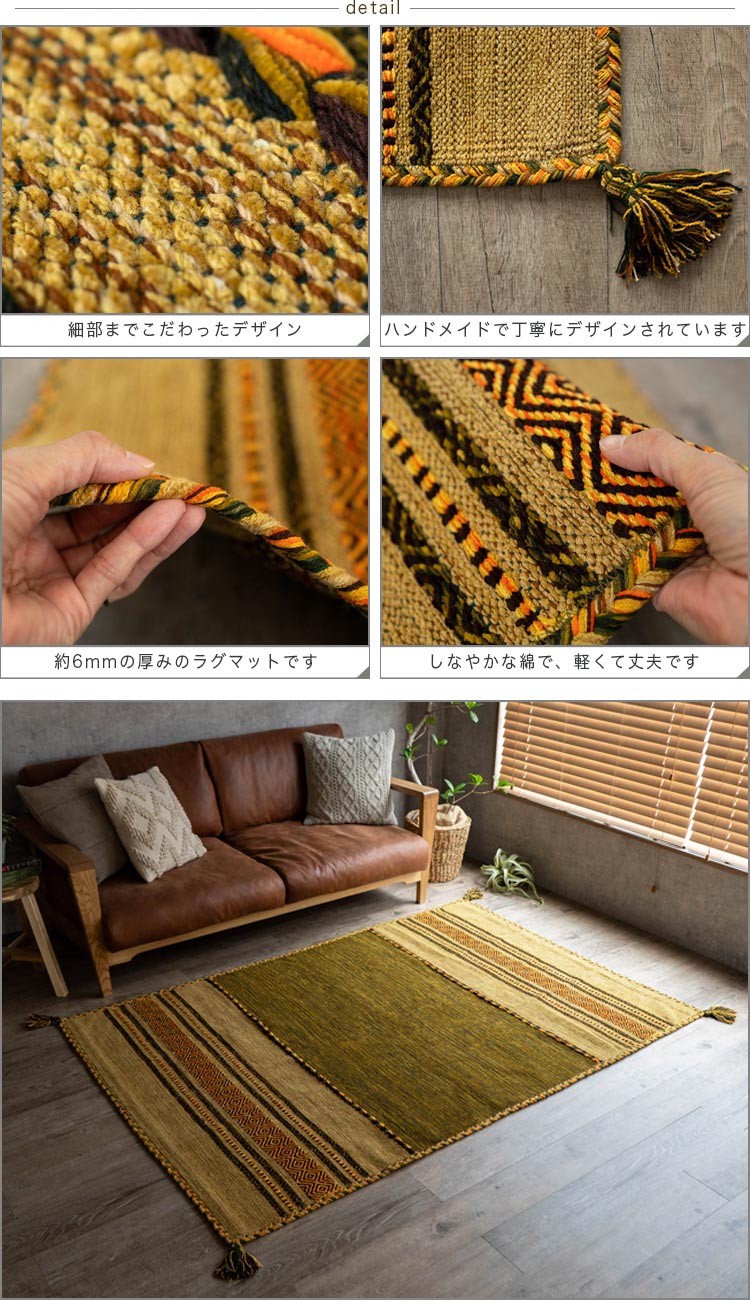 detail

細部までこだわったデザイン

ハンドメイドで丁寧にデザインされています

約6mmの厚みのラグマットです

しなやかな綿で、軽くて丈夫です