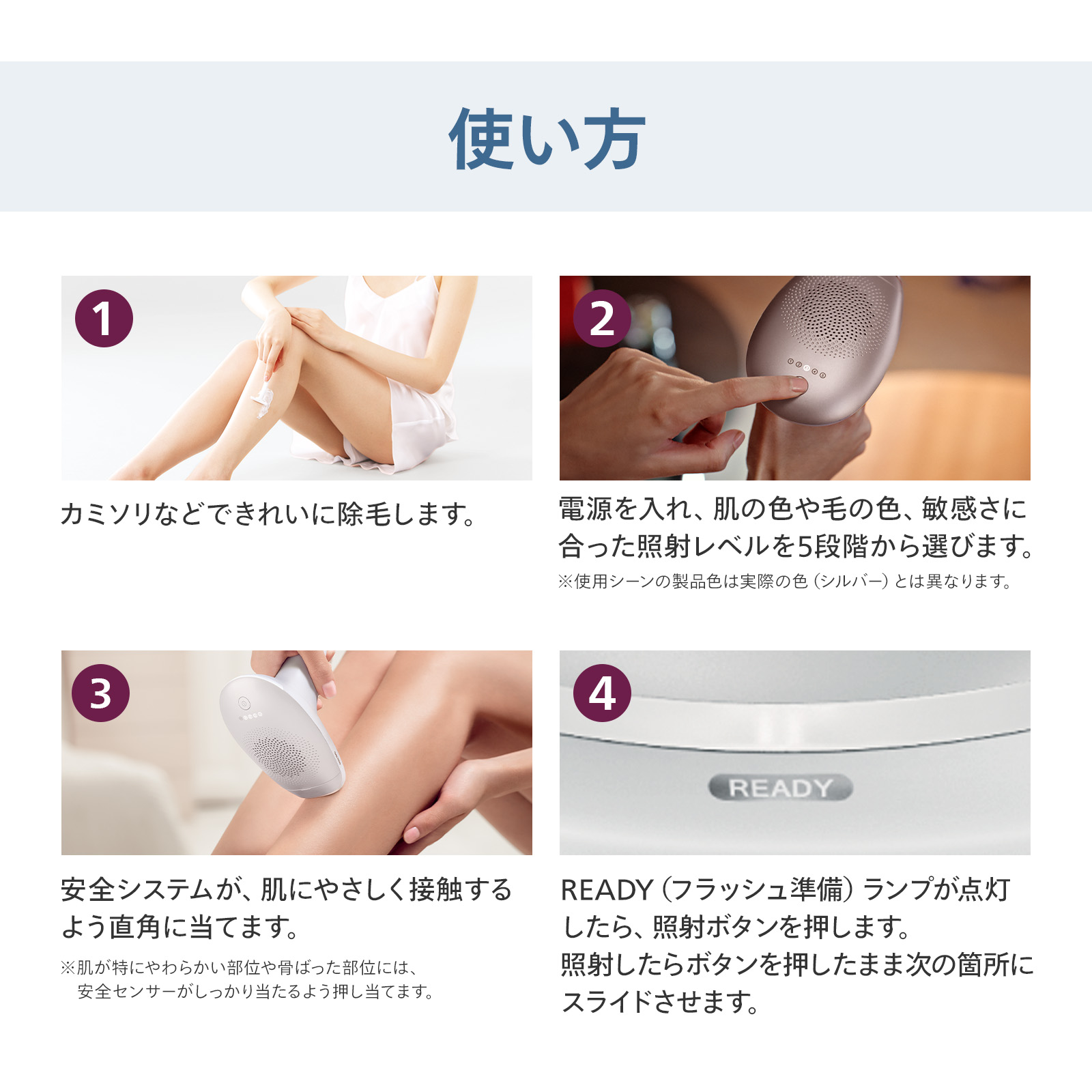 使い方

1

カミソリなどできれいに除毛します。

2

電源を入れ、肌の色や毛の色、敏感さに合った照射レベルを5段階から選びます。

※使用シーンの製品色は実際の色（シルバー）とは異なります。

3

安全システムが、肌にやさしく接触するよう直角に当てます。

※肌が特にやわらかい部位や骨ばった部位には、安全センサーがしっかり当たるよう押し当てます。

4

READY

READY（フラッシュ準備）ランプが点灯したら、照射ボタンを押します。
照射したらボタンを押したまま次の箇所にスライドさせます。