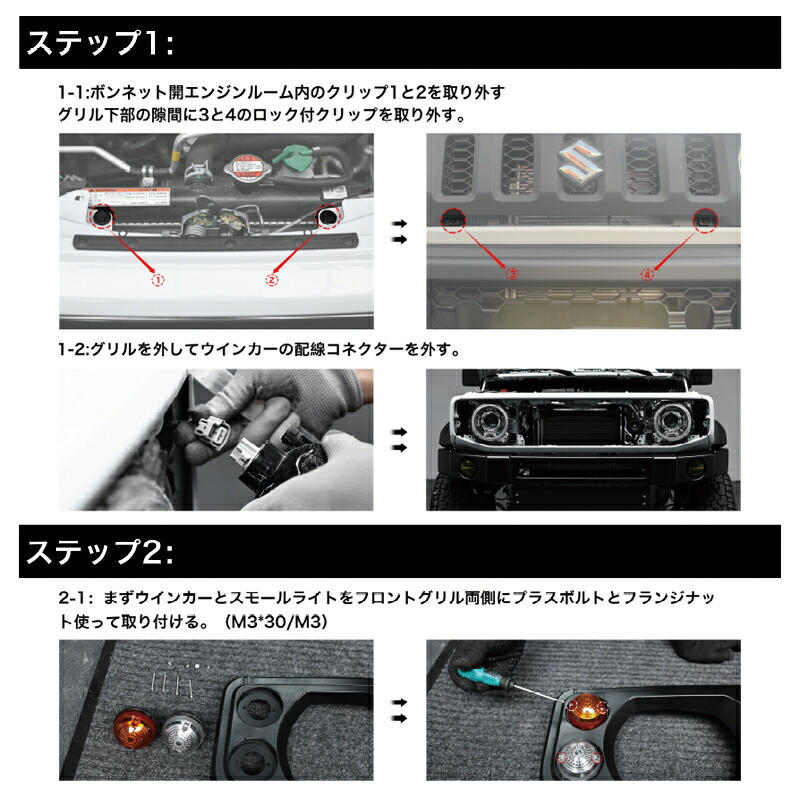 ステップ1:

1-1:ボンネット開エンジンルーム内のクリップ1と2を取り外す
グリル下部の隙間に3と4のロック付クリップを取り外す。

①
②
③
④

1-2:グリルを外してウインカーの配線コネクターを外す。

ステップ2:

2-1: まずウインカーとスモールライトをフロントグリル両側にプラスボルトとフランジナット使って取り付ける。(M3*30/M3)