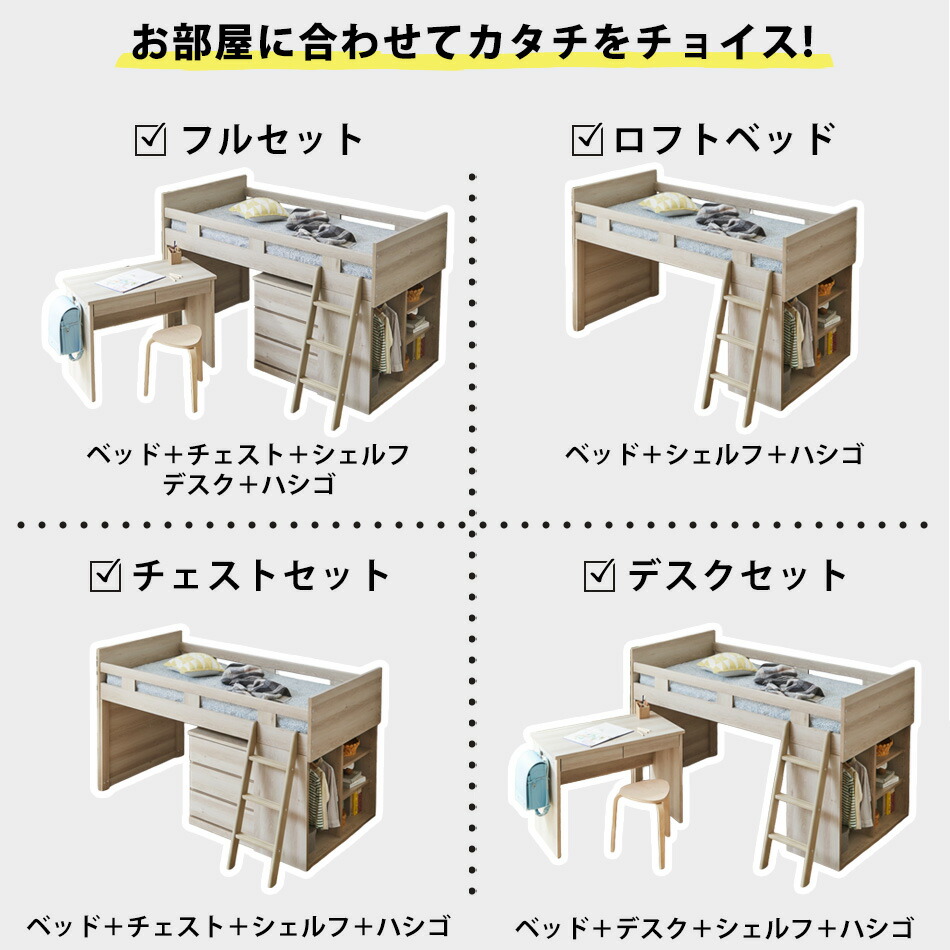 お部屋に合わせてカタチをチョイス!

☑ フルセット

ベッド＋チェスト＋シェルフ
デスク＋ハシゴ

☑ ロフトベッド

ベッド＋シェルフ＋ハシゴ

☑ チェストセット

ベッド＋チェスト＋シェルフ＋ハシゴ

☑ デスクセット

ベッド＋デスク＋シェルフ＋ハシゴ