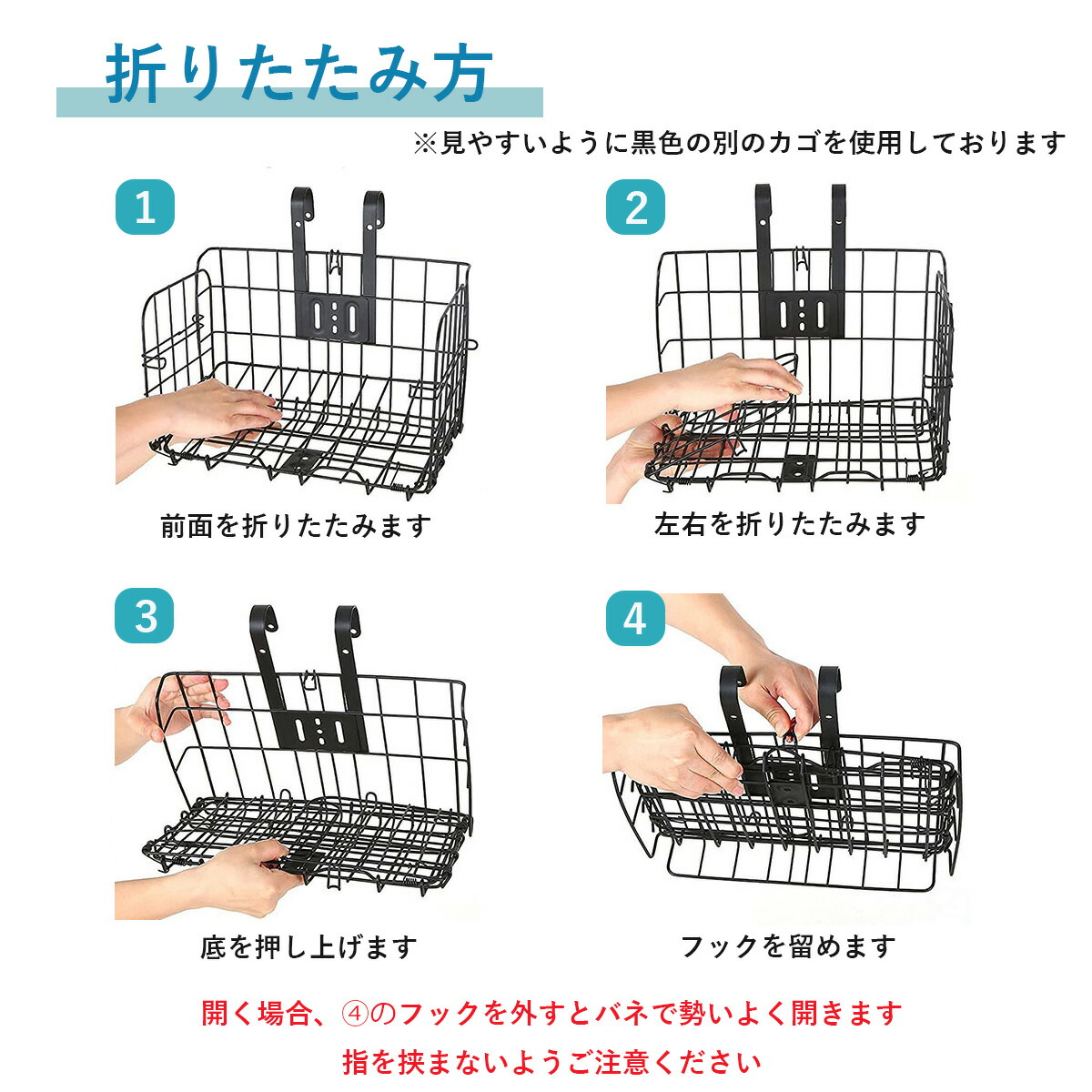 折りたたみ方

※見やすいように黒色の別のカゴを使用しております

1

前面を折りたたみます

2

左右を折りたたみます

3

底を押し上げます

4

フックを留めます

開く場合、④のフックを外すとバネで勢いよく開きます

指を挟まないようご注意ください