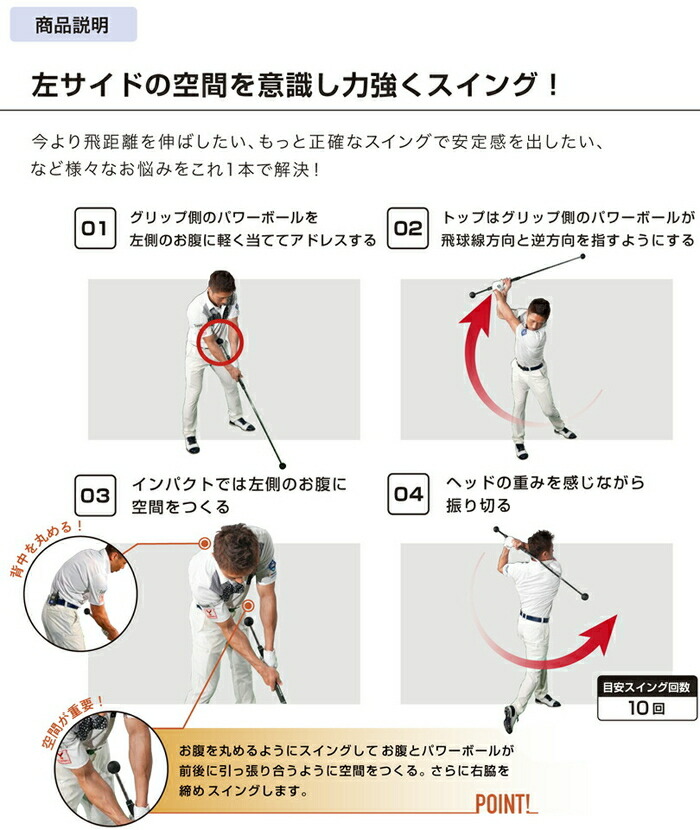 商品説明

左サイドの空間を意識し力強くスイング！

今より飛距離を伸ばしたい、もっと正確なスイングで安定感を出したい、など様々なお悩みをこれ1本で解決！

01 グリップ側のパワーボールを左側のお腹に軽く当ててアドレスする

02 トップはグリップ側のパワーボールが飛球線方向と逆方向を指すようにする

03 インパクトでは左側のお腹に空間をつくる

04 ヘッドの重みを感じながら振り切る

背中を丸める！

空間が重要！

目安スイング回数
10回

お腹を丸めるようにスイングして お腹とパワーボールが前後に引っ張り合うように空間をつくる。さらに右脇を締め スイングします。

POINT!