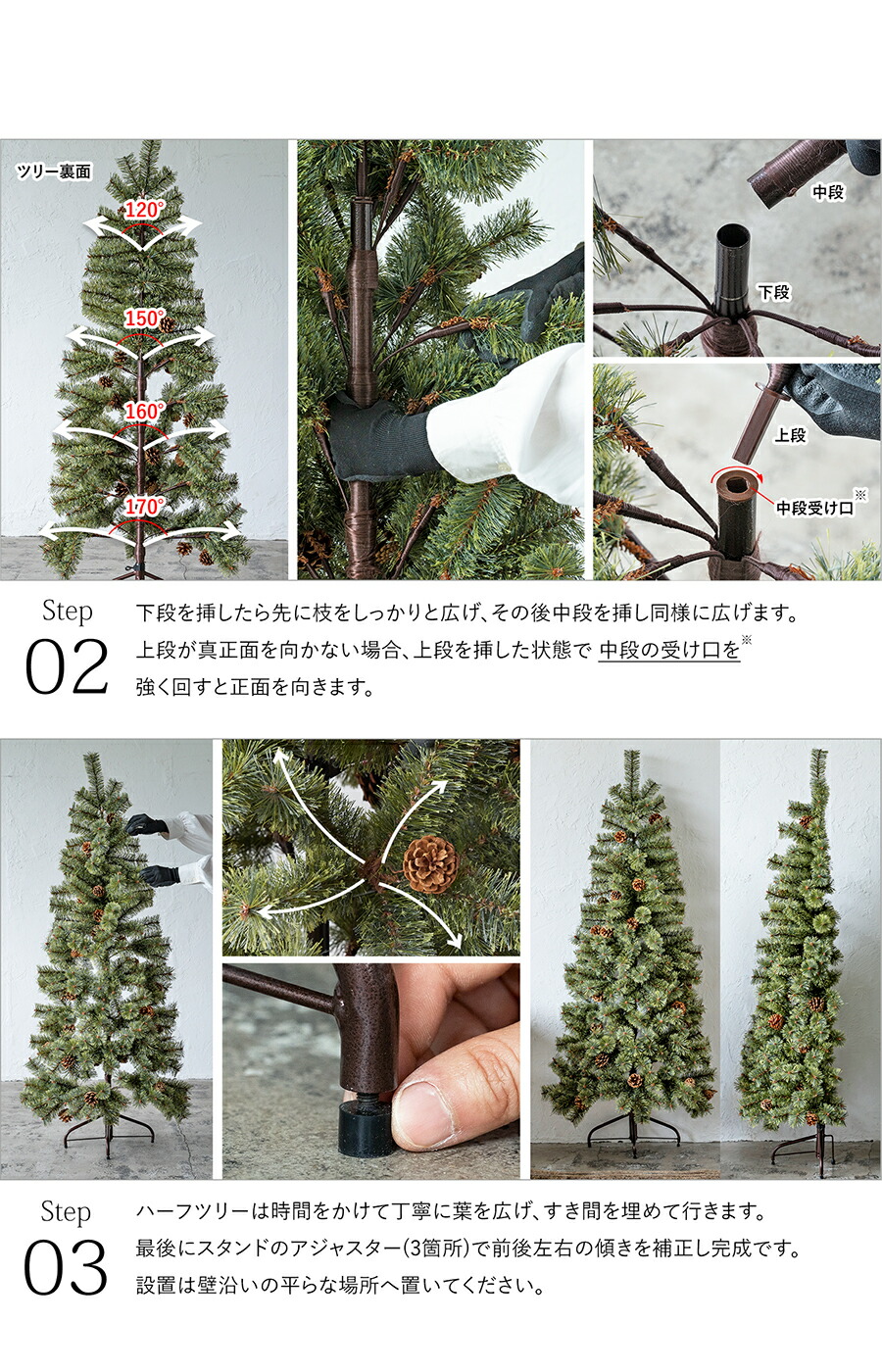 ツリー裏面

120°

150°

160°

170°

中段

下段

上段

中段受け口※

Step
02

下段を挿したら先に枝をしっかりと広げ、その後中段を挿し同様に広げます。
上段が真正面を向かない場合、上段を挿した状態で 中段の受け口を※
強く回すと正面を向きます。

Step
03

ハーフツリーは時間をかけて丁寧に葉を広げ、すき間を埋めて行きます。
最後にスタンドのアジャスター(3箇所)で前後左右の傾きを補正し完成です。
設置は壁沿いの平らな場所へ置いてください。