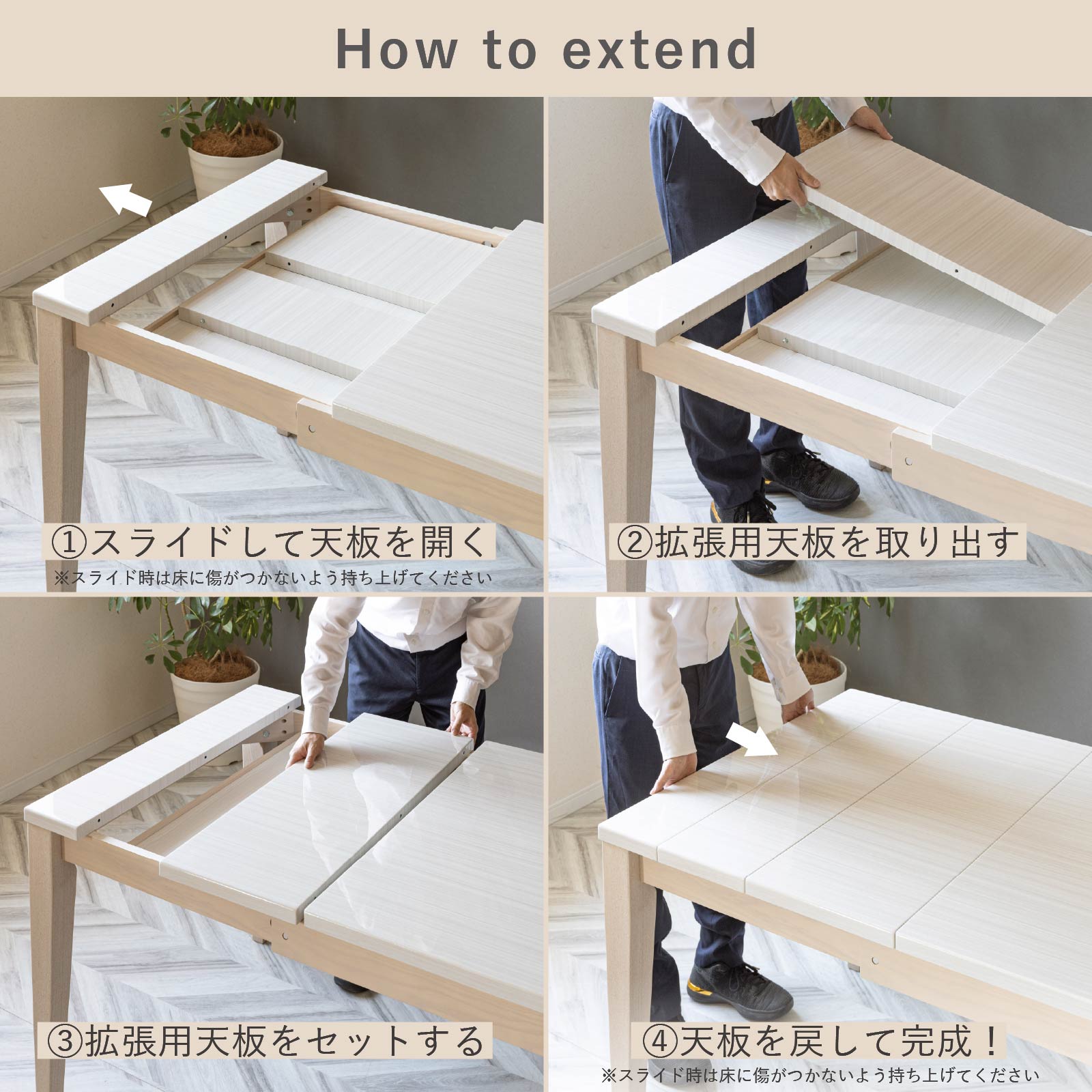 How to extend

①スライドして天板を開く
※スライド時は床に傷がつかないよう持ち上げてください

②拡張用天板を取り出す

③拡張用天板をセットする

④天板を戻して完成！
※スライド時は床に傷がつかないよう持ち上げてください