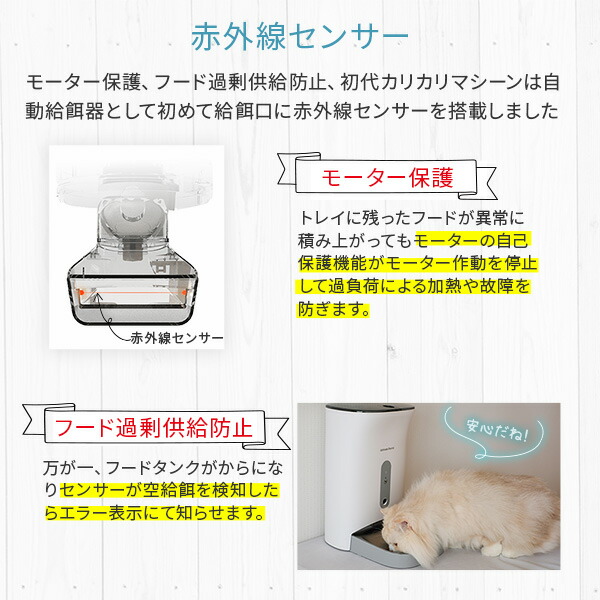 赤外線センサー

モーター保護、フード過剰供給防止、初代カリカリマシーンは自動給餌器として初めて給餌口に赤外線センサーを搭載しました

赤外線センサー

モーター保護

トレイに残ったフードが異常に積み上がってもモーターの自己保護機能がモーター作動を停止して過負荷による加熱や故障を防ぎます。

フード過剰供給防止

万が一、フードタンクがからになりセンサーが空給餌を検知したらエラー表示にて知らせます。

安心だね!