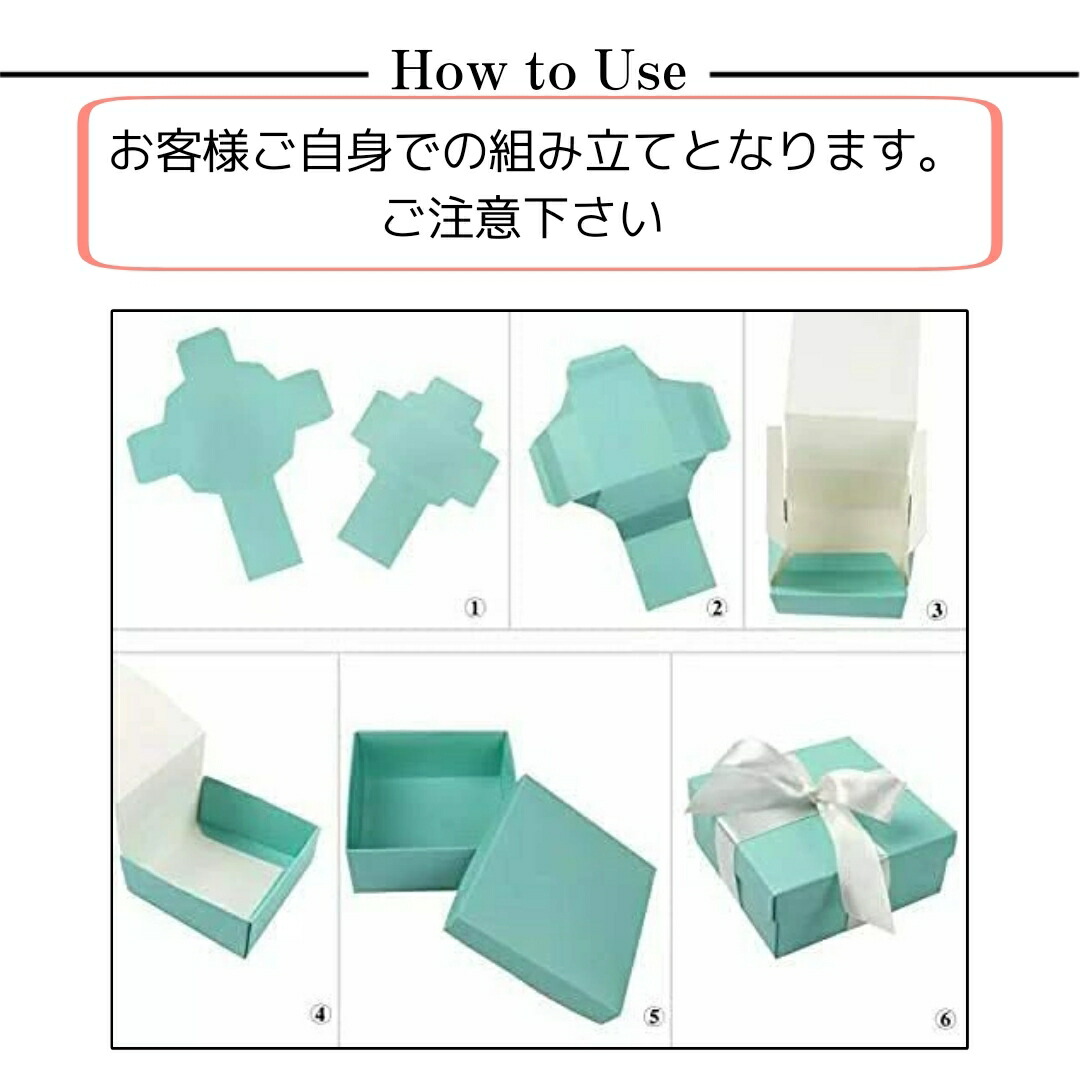 How to Use

お客様ご自身での組み立てとなります。
ご注意下さい

①

②

③

④

⑤

⑥