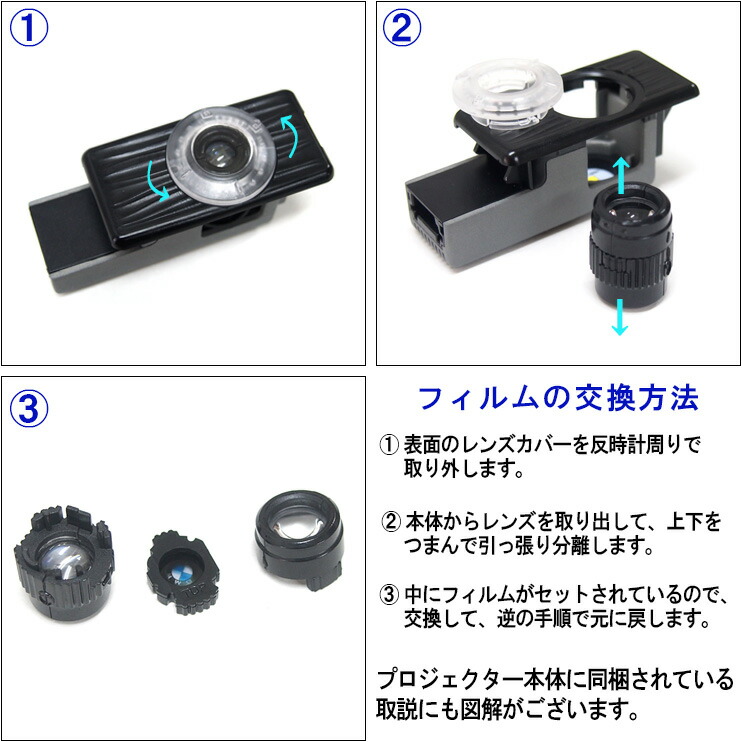 ①

②

③

フィルムの交換方法

① 表面のレンズカバーを反時計周りで取り外します。

② 本体からレンズを取り出して、上下をつまんで引っ張り分離します。

③ 中にフィルムがセットされているので、交換して、逆の手順で元に戻します。

プロジェクター本体に同梱されている取説にも図解がございます。