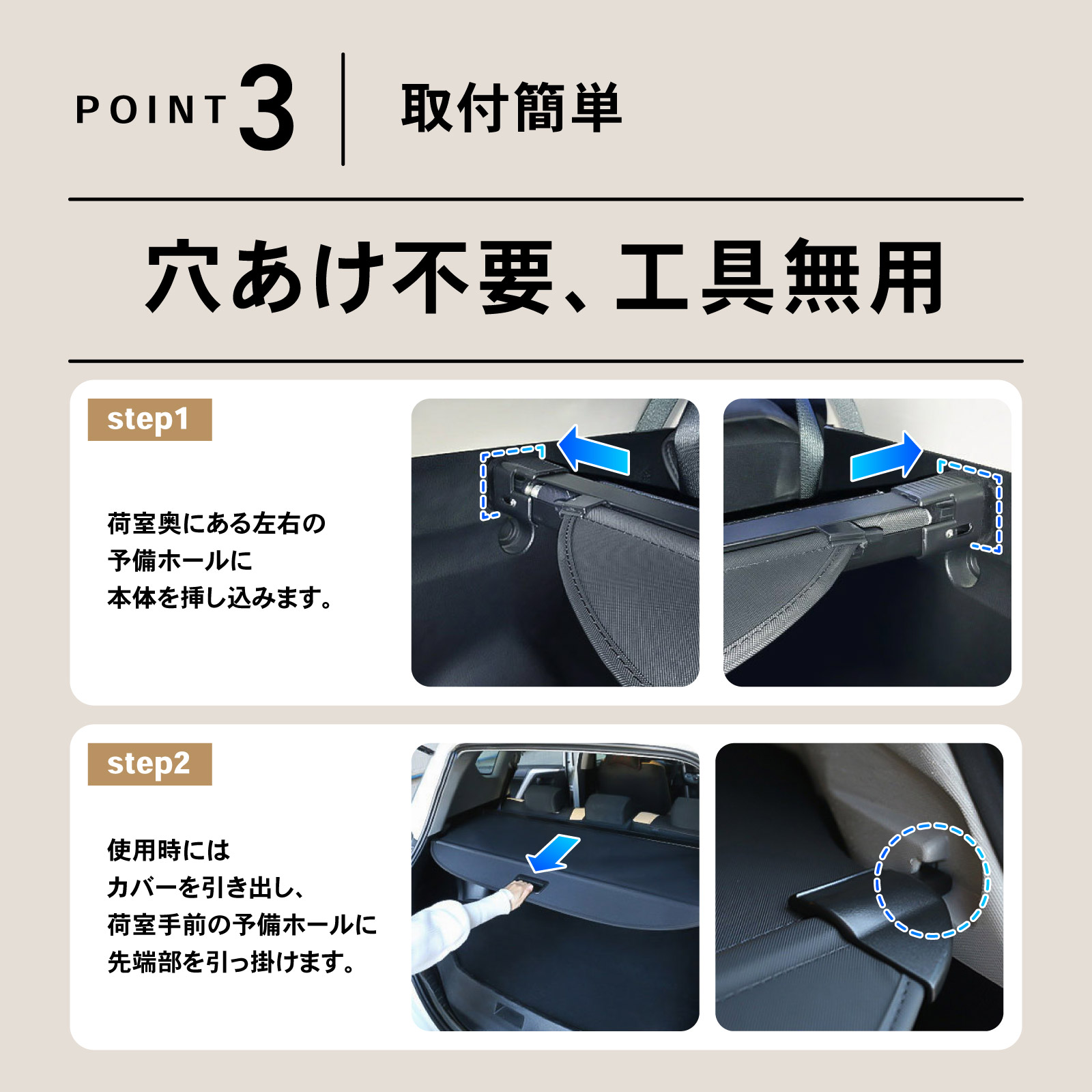 POINT 3 取付簡単

穴あけ不要、工具無用

step1

荷室奥にある左右の予備ホールに本体を挿し込みます。

step2

使用時にはカバーを引き出し、荷室手前の予備ホールに先端部を引っ掛けます。