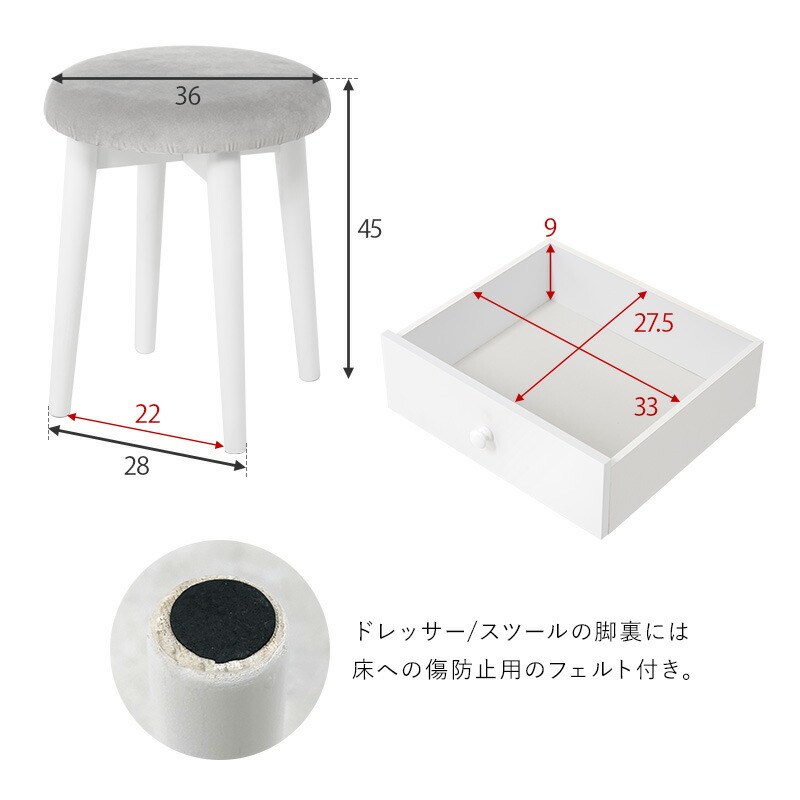 36

45

22

28

9

27.5

33

ドレッサー/スツールの脚裏には
床への傷防止用のフェルト付き。