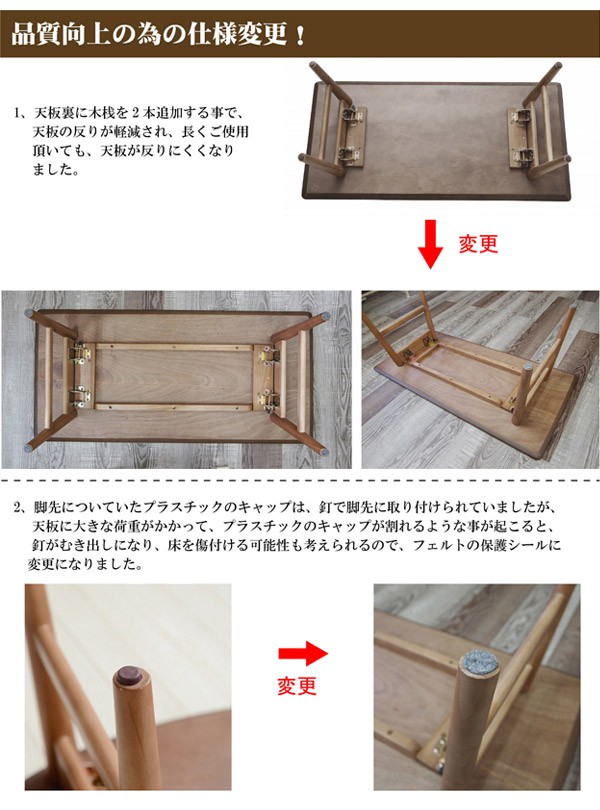 品質向上の為の仕様変更！

1、天板裏に木桟を２本追加する事で、天板の反りが軽減され、長くご使用頂いても、天板が反りにくくなりました。

変更

2、脚先についていたプラスチックのキャップは、釘で脚先に取り付けられていましたが、天板に大きな荷重がかかって、プラスチックのキャップが割れるような事が起こると、釘がむき出しになり、床を傷付ける可能性も考えられるので、フェルトの保護シールに変更になりました。

変更