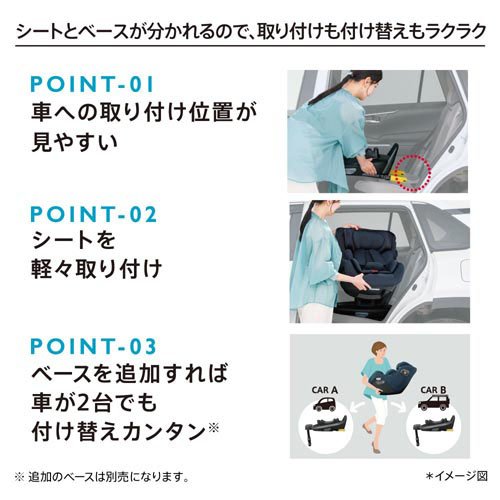 シートとベースが分かれるので、取り付けも付け替えもラクラク

POINT-01
車への取り付け位置が見やすい

POINT-02
シートを軽々取り付け

POINT-03
ベースを追加すれば車が2台でも付け替えカンタン※

CAR A

CAR B

※ 追加のベースは別売になります。

＊イメージ図