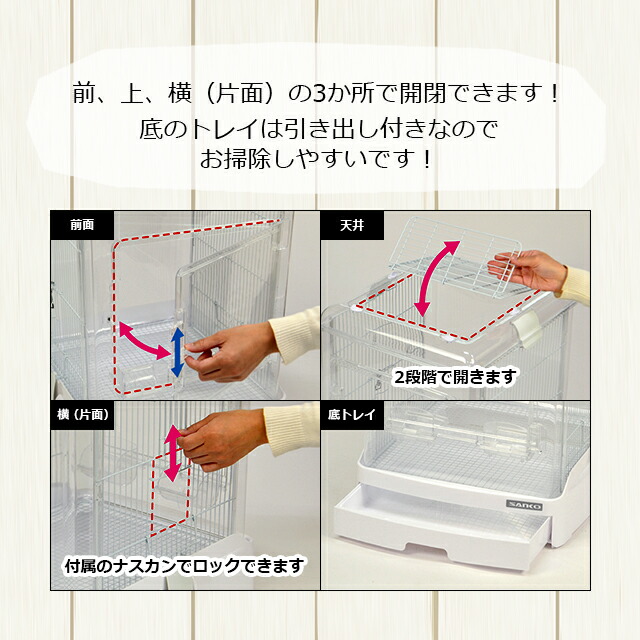 前、上、横（片面）の3か所で開閉できます！
底のトレイは引き出し付きなので
お掃除しやすいです！

前面

天井

2段階で開きます

横（片面）

付属のナスカンでロックできます

底トレイ

SANKO